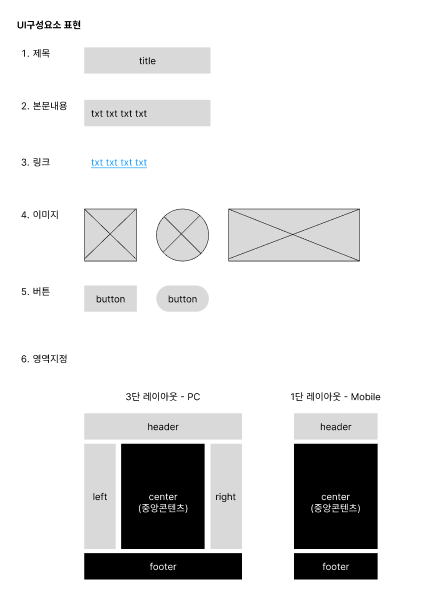 UI구성요소 표현

1. 제목

title

2. 본문내용

txt txt txt txt

3. 링크

txt txt txt txt

4. 이미지

5. 버튼

button

button

6. 영역지정

3단 레이아웃 - PC

header

left

center
(중앙콘텐츠)

right

footer

1단 레이아웃 - Mobile

header

center
(중앙콘텐츠)

footer