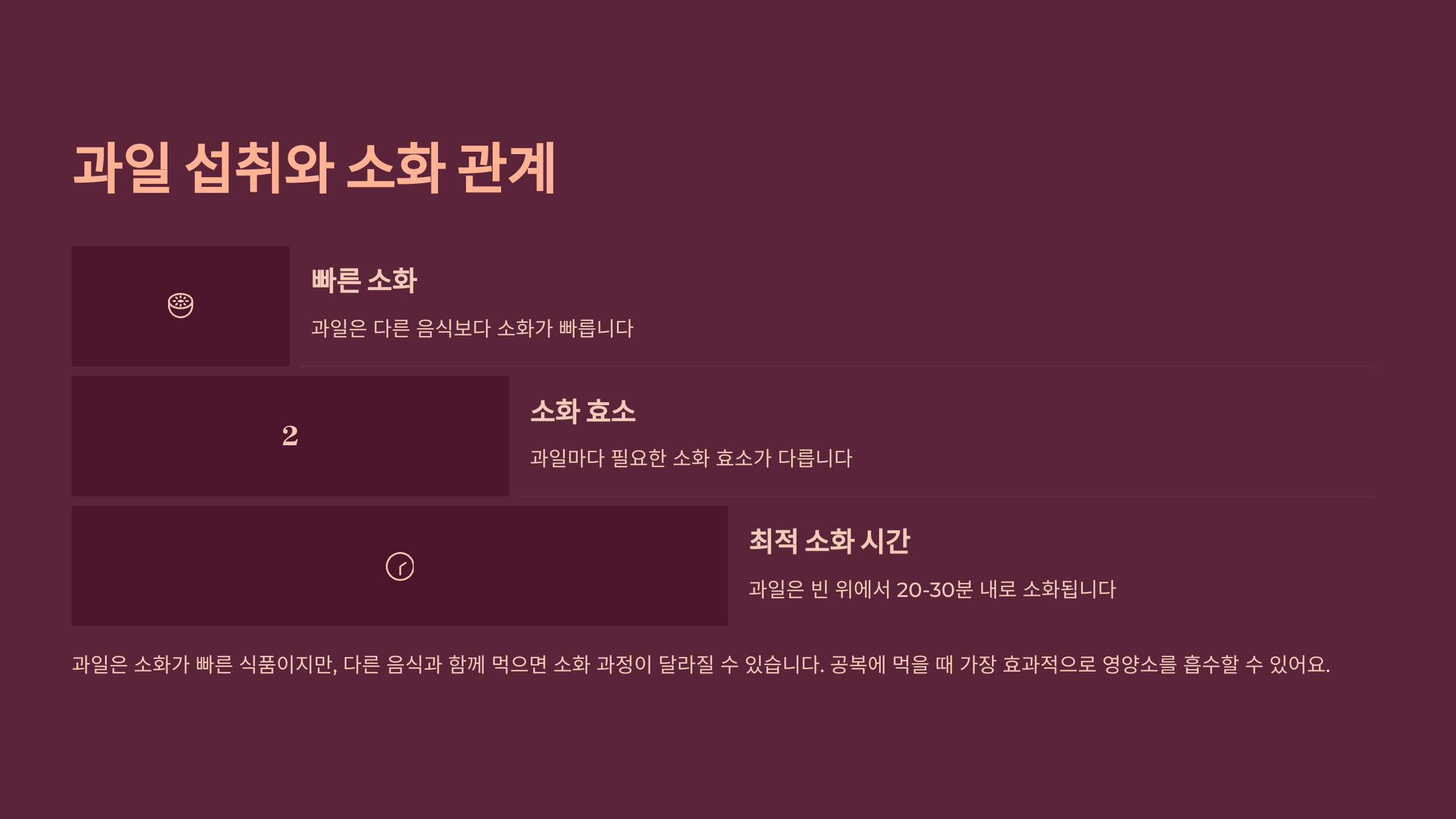 과일 섭취와 소화 관계

빠른 소화

과일은 다른 음식보다 소화가 빠릅니다

2

소화 효소

과일마다 필요한 소화 효소가 다릅니다

최적 소화 시간

과일은 빈 위에서 20-30분 내로 소화됩니다

과일은 소화가 빠른 식품이지만, 다른 음식과 함께 먹으면 소화 과정이 달라질 수 있습니다. 공복에 먹을 때 가장 효과적으로 영양소를 흡수할 수 있어요.