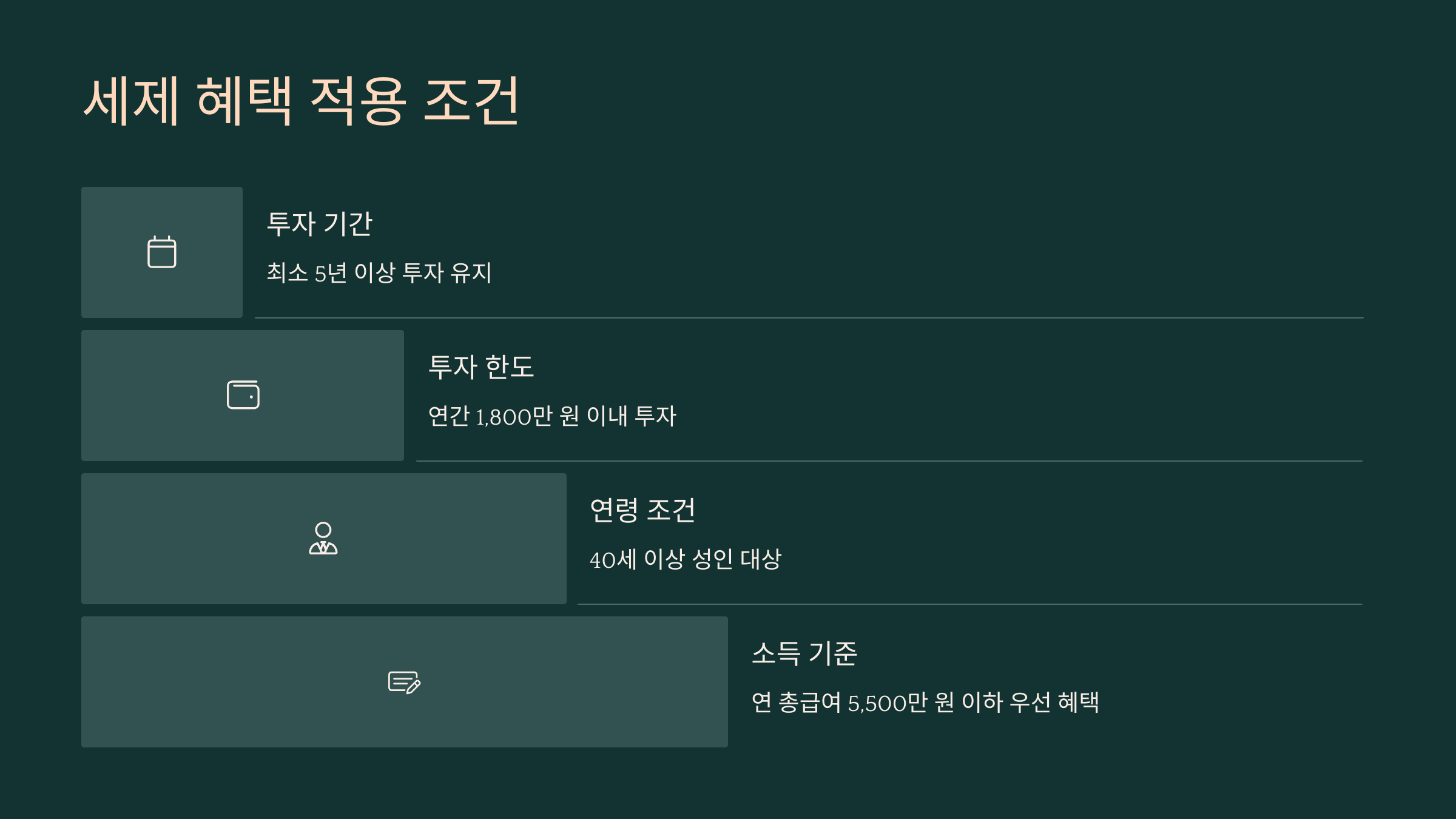 세제 혜택 적용 조건

투자 기간

최소 5년 이상 투자 유지

투자 한도

연간 1,800만 원 이내 투자

연령 조건

40세 이상 성인 대상

소득 기준

연 총급여 5,500만 원 이하 우선 혜택