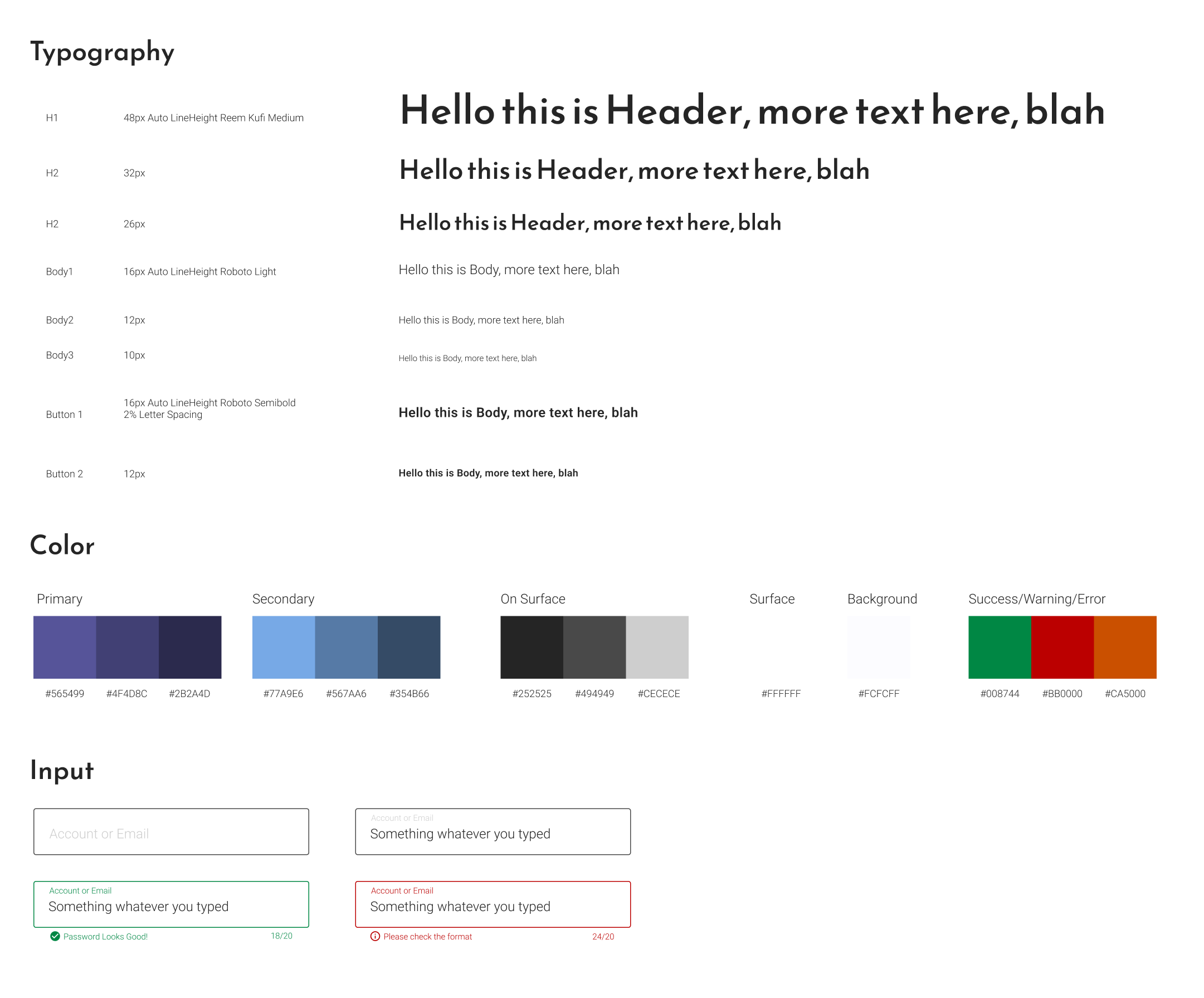 Typography

H1
48px Auto LineHeight Reem Kufi Medium
Hello this is Header, more text here, blah

H2
32px
Hello this is Header, more text here, blah

H2
26px
Hello this is Header, more text here, blah

Body1
16px Auto LineHeight Roboto Light
Hello this is Body, more text here, blah

Body2
12px
Hello this is Body, more text here, blah

Body3
10px
Hello this is Body, more text here, blah

Button 1
16px Auto LineHeight Roboto Semibold
2% Letter Spacing
Hello this is Body, more text here, blah

Button 2
12px
Hello this is Body, more text here, blah

Color

Primary
#565499
#4F4D8C
#2B2A4D

Secondary
#77A9E6
#567AA6
#354B66

On Surface
#252525
#494949
#CECECE

Surface
#FFFFFF

Background
#FCFCFF

Success/Warning/Error
#008744
#BB0000
#CA5000

Input

Account or Email

Account or Email
Something whatever you typed

Account or Email
Something whatever you typed
Password Looks Good!
18/20

Account or Email
Something whatever you typed
Please check the format
24/20