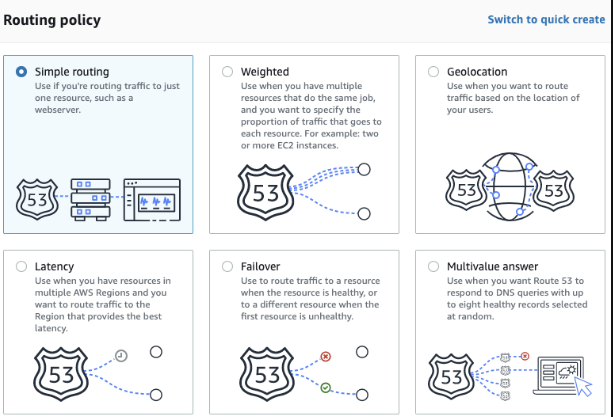 Routing policy

Switch to quick create

Simple routing
Use if you're routing traffic to just one resource, such as a webserver.

53

Weighted
Use when you have multiple resources that do the same job, and you want to specify the proportion of traffic that goes to each resource. For example: two or more EC2 instances.

53

Geolocation
Use when you want to route traffic based on the location of your users.

53

53

Latency
Use when you have resources in multiple AWS Regions and you want to route traffic to the Region that provides the best latency.

53

Failover
Use to route traffic to a resource when the resource is healthy, or to a different resource when the first resource is unhealthy.

53

Multivalue answer
Use when you want Route 53 to respond to DNS queries with up to eight healthy records selected at random.

53