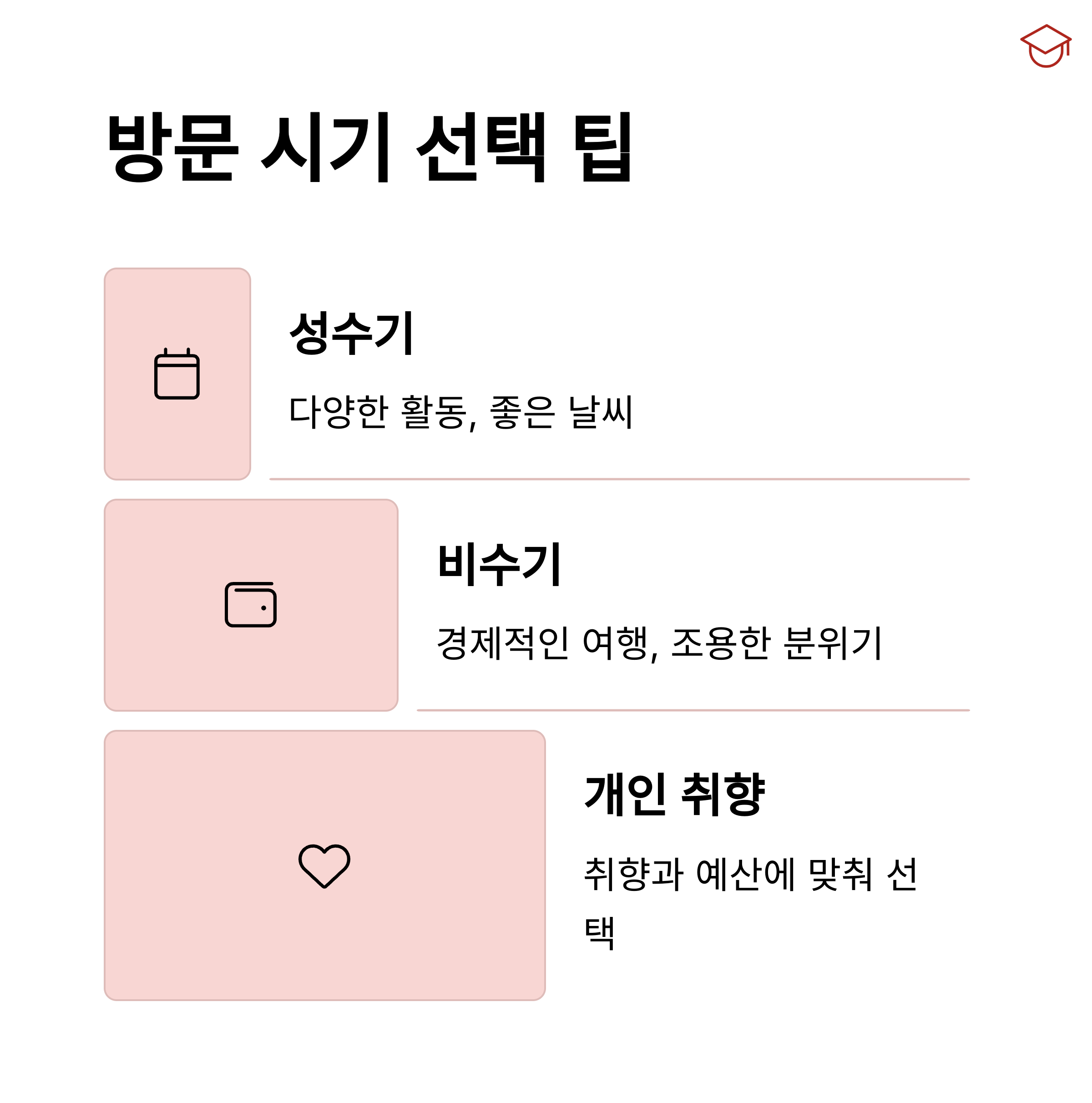 방문 시기 선택 팁

성수기

다양한 활동, 좋은 날씨

비수기

경제적인 여행, 조용한 분위기

개인 취향

취향과 예산에 맞춰 선택