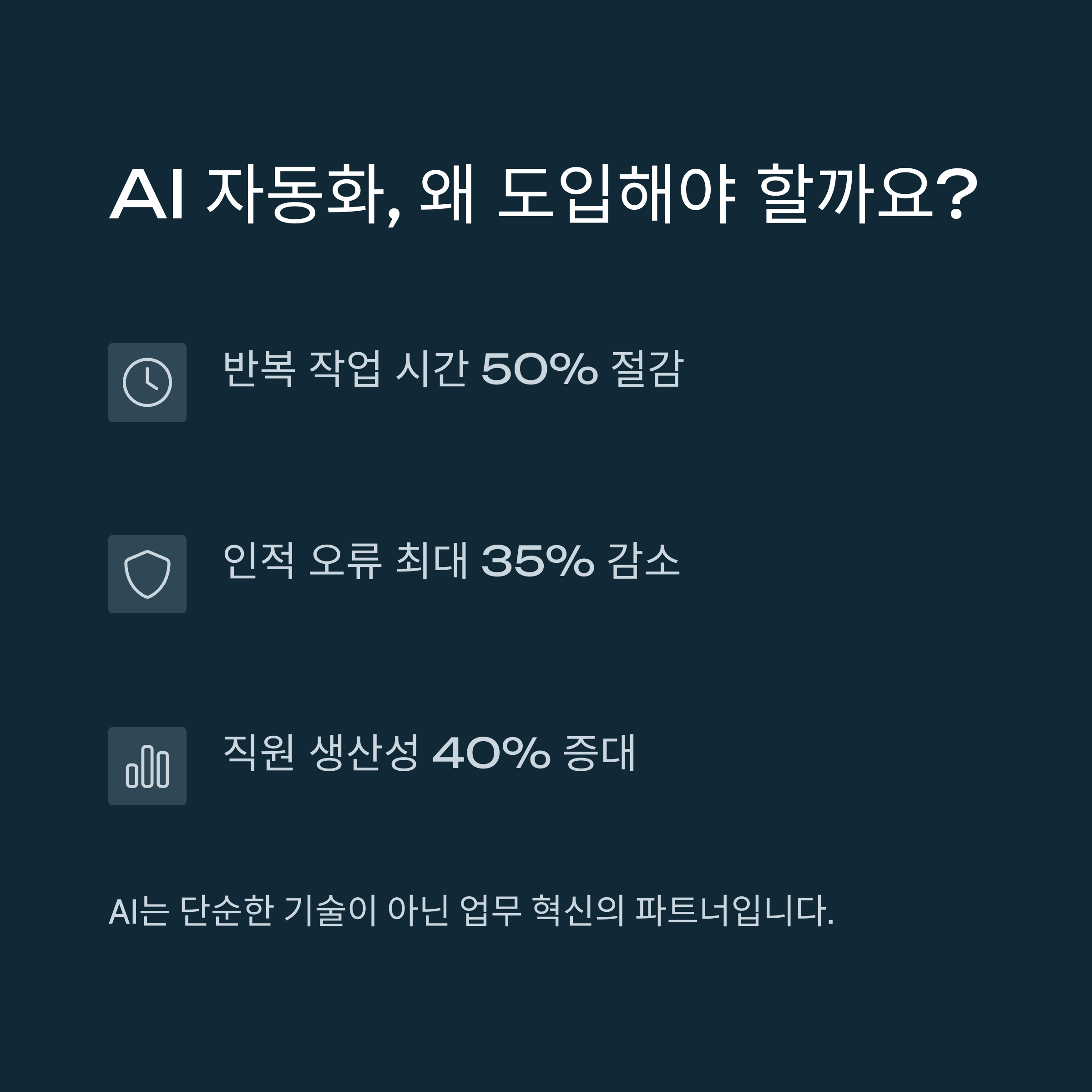 AI 자동화, 왜 도입해야 할까요?

반복 작업 시간 50% 절감

인적 오류 최대 35% 감소

직원 생산성 40% 증대

AI는 단순한 기술이 아닌 업무 혁신의 파트너입니다.