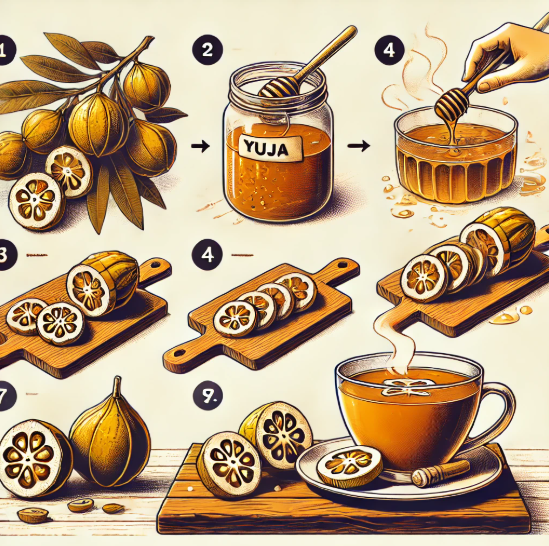 1
2
4
YUJA
3
4
7
9.