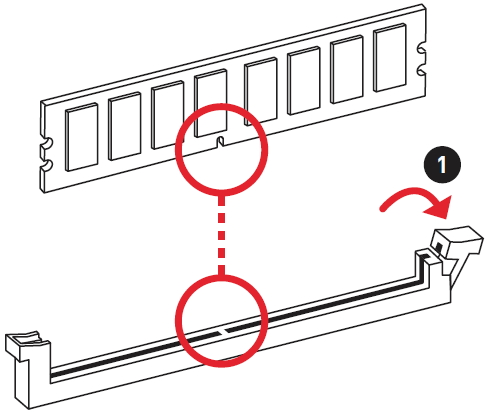 1