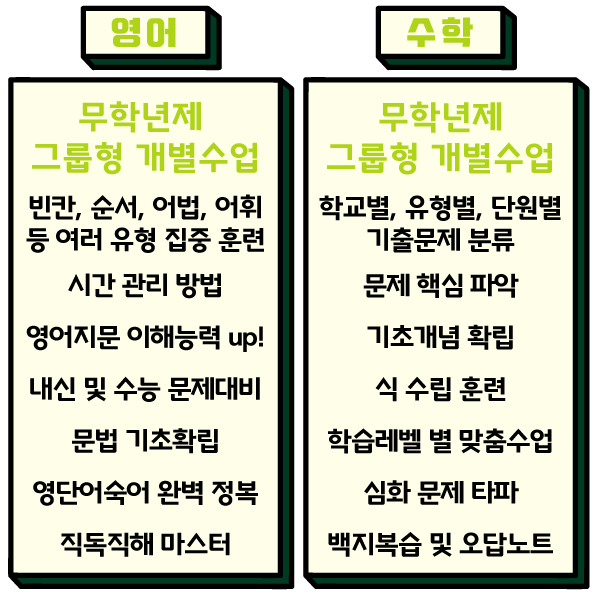 영어

무학년제
그룹형 개별수업

빈칸, 순서, 어법, 어휘 등 여러 유형 집중 훈련

시간 관리 방법

영어지문 이해능력 up!

내신 및 수능 문제대비

문법 기초확립

영단어숙어 완벽 정복

직독직해 마스터

수학

무학년제
그룹형 개별수업

학교별, 유형별, 단원별 기출문제 분류

문제 핵심 파악

기초개념 확립

식 수립 훈련

학습레벨 별 맞춤수업

심화 문제 타파

백지복습 및 오답노트