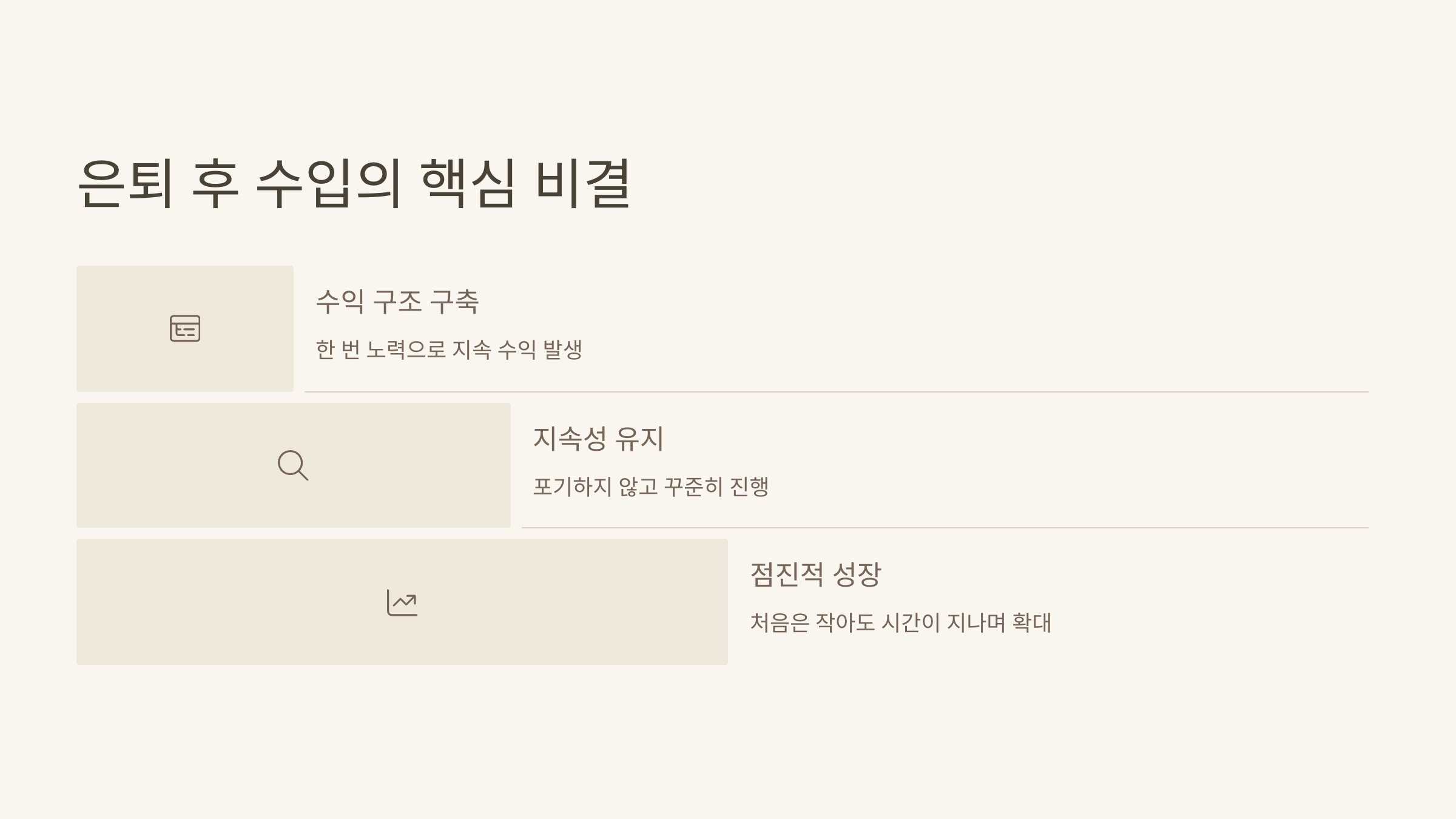 은퇴 후 수입의 핵심 비결

수익 구조 구축

한 번 노력으로 지속 수익 발생

지속성 유지

포기하지 않고 꾸준히 진행

점진적 성장

처음은 작아도 시간이 지나며 확대