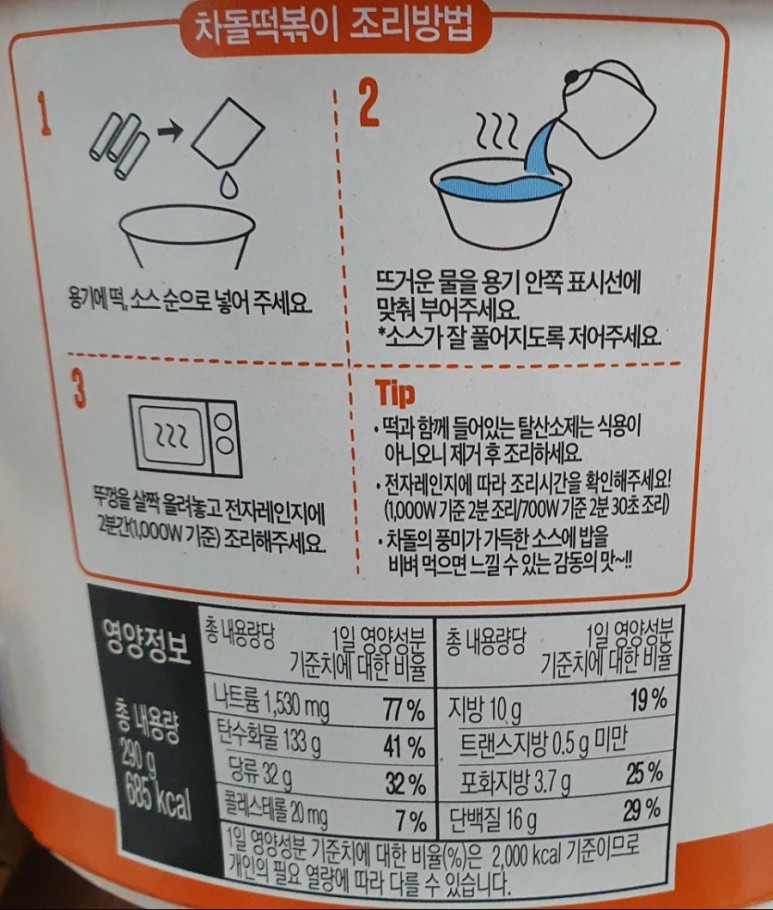 차돌떡볶이 조리방법

1

용기에 떡, 소스 순으로 넣어 주세요.

2

뜨거운 물을 용기 안쪽 표시선에 맞춰 부어주세요.
*소스가 잘 풀어지도록 저어주세요.

3

뚜껑을 살짝 올려놓고 전자레인지에 2분간(1,000W 기준) 조리해주세요.

Tip
• 떡과 함께 들어있는 탈산소제는 식용이 아니오니 제거 후 조리하세요.
• 전자레인지에 따라 조리시간을 확인해주세요! (1,000W 기준 2분 조리/700W 기준 2분 30초 조리)
• 차돌의 풍미가 가득한 소스에 밥을 비벼 먹으면 느낄 수 있는 감동의 맛~!!

영양정보

총 내용량 290 g 685 kcal

| 총 내용량당 | 1일 영양성분 기준치에 대한 비율 | 총 내용량당 | 1일 영양성분 기준치에 대한 비율 |
|---|---|---|---|
| 나트륨 1,530 mg | 77 % | 지방 10 g | 19 % |
| 탄수화물 133 g | 41 % | 트랜스지방 0.5 g 미만 | |
| 당류 32 g | 32 % | 포화지방 3.7 g | 25 % |
| 콜레스테롤 20 mg | 7 % | 단백질 16 g | 29 % |

1일 영양성분 기준치에 대한 비율(%)은 2,000 kcal 기준이므로 개인의 필요 열량에 따라 다를 수 있습니다.