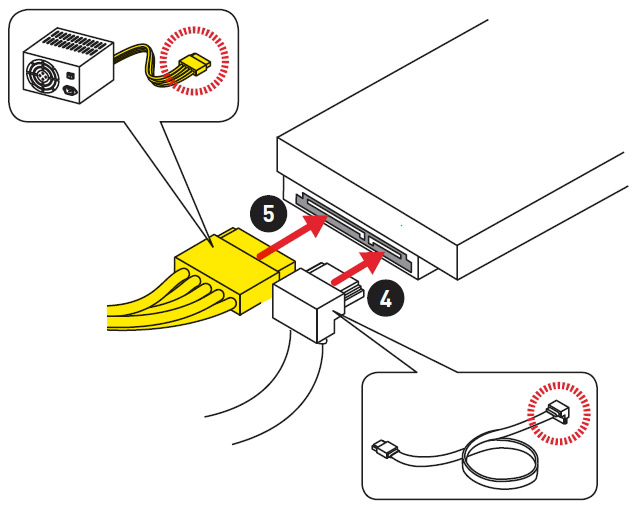 5

4