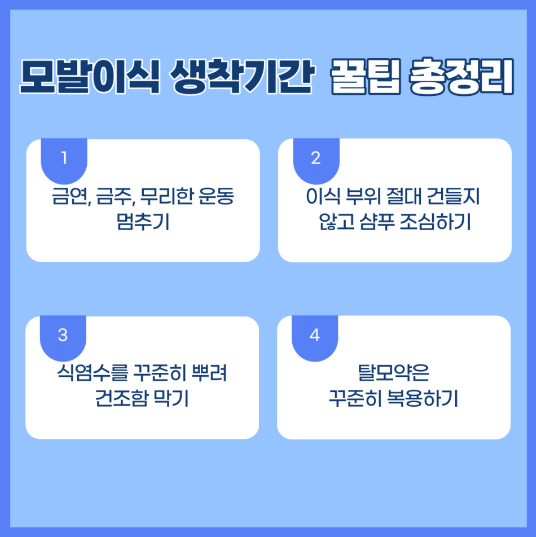 모발이식 생착기간 꿀팁 총정리

1

금연, 금주, 무리한 운동 멈추기

2

이식 부위 절대 건들지 않고 샴푸 조심하기

3

식염수를 꾸준히 뿌려 건조함 막기

4

탈모약은
꾸준히 복용하기