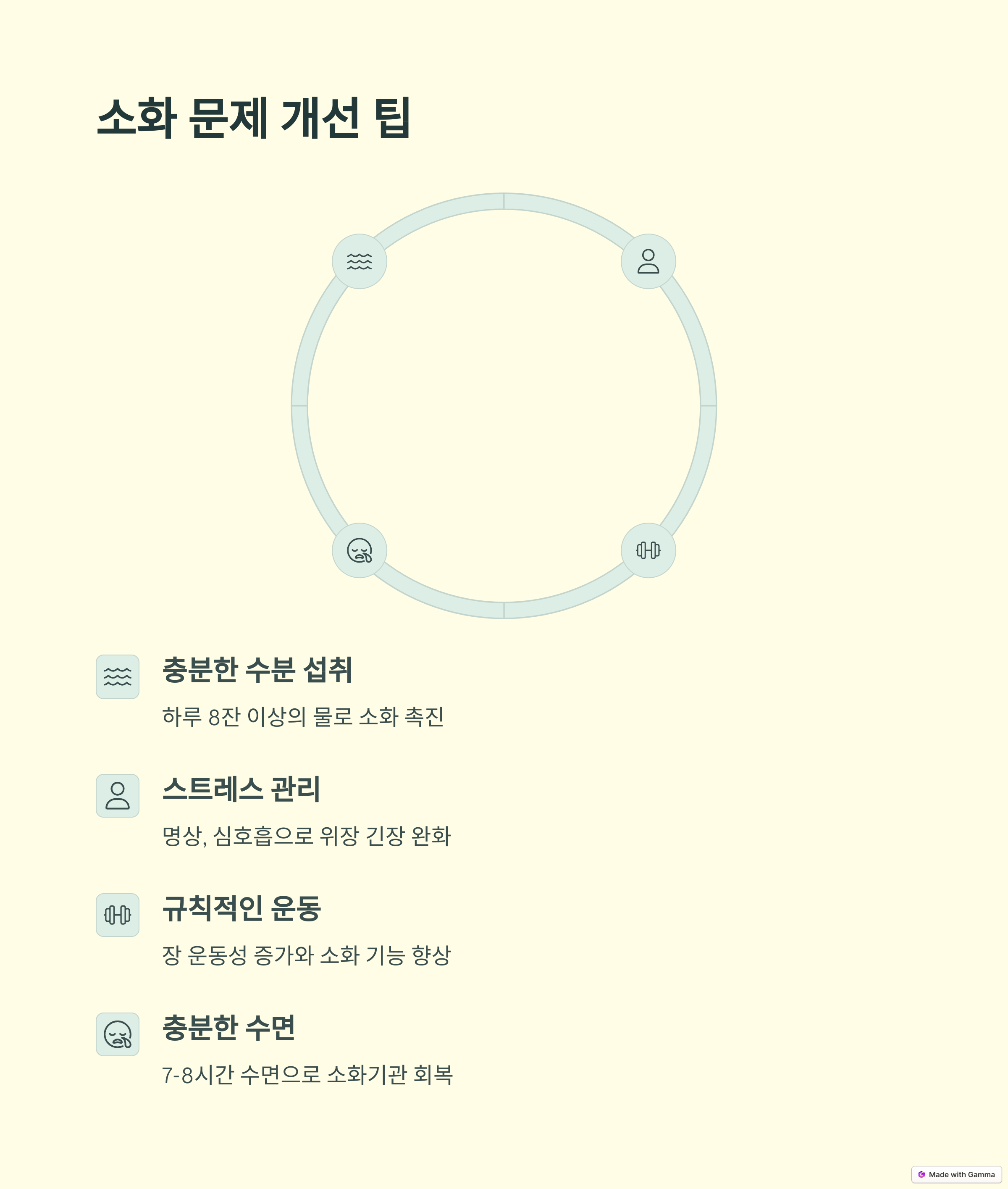 소화 문제 개선 팁

충분한 수분 섭취

하루 8잔 이상의 물로 소화 촉진

스트레스 관리

명상, 심호흡으로 위장 긴장 완화

규칙적인 운동

장 운동성 증가와 소화 기능 향상

충분한 수면

7-8시간 수면으로 소화기관 회복

Made with Gamma