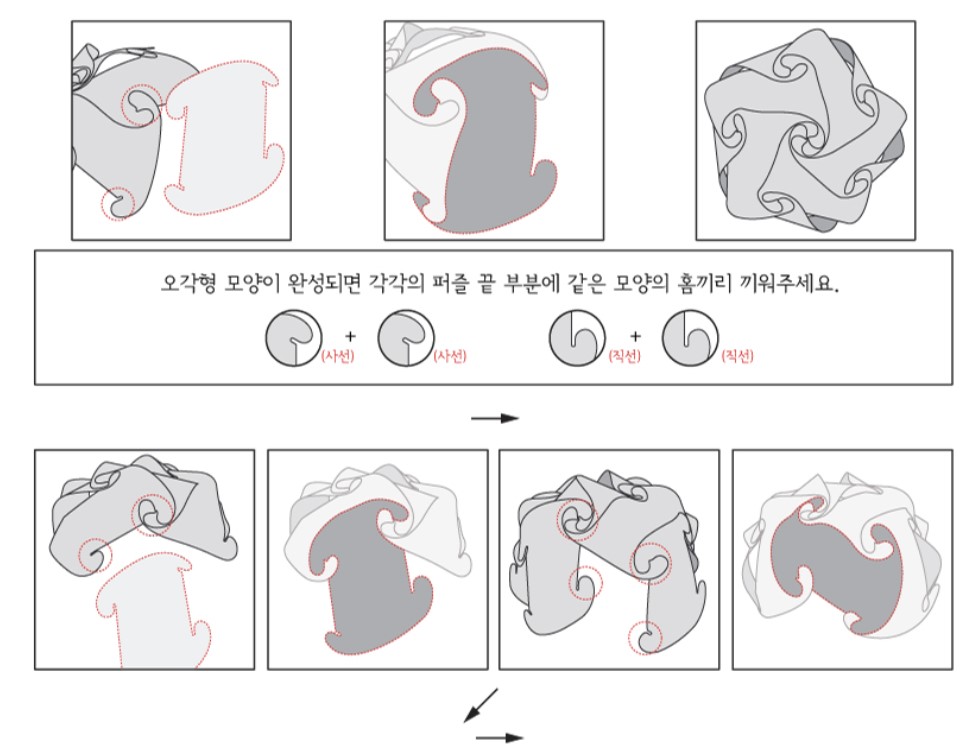 오각형 모양이 완성되면 각각의 퍼즐 끝 부분에 같은 모양의 홈끼리 끼워주세요.

(사선) + (사선)   (직선) + (직선)