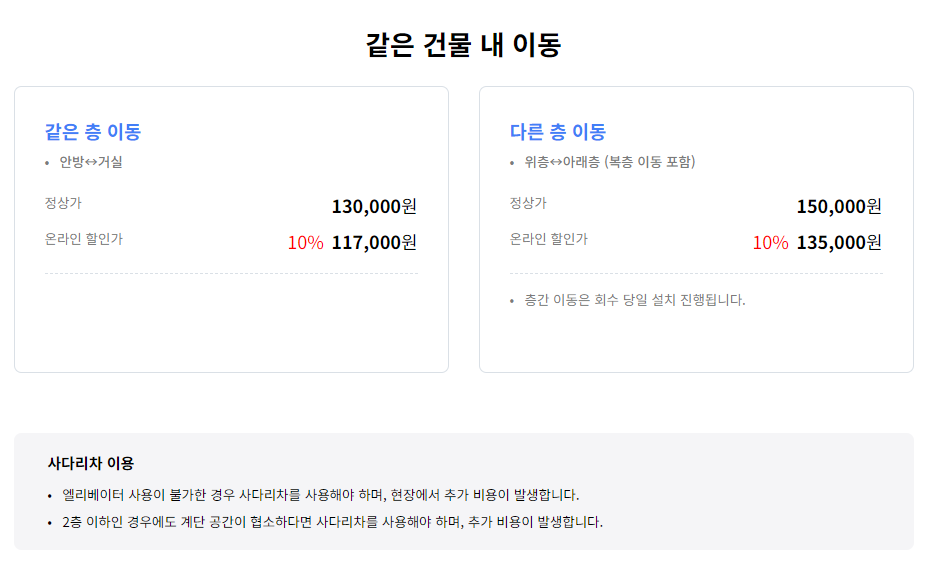 같은 건물 내 이동

같은 층 이동

• 안방↔거실

정상가 130,000원

온라인 할인가 10% 117,000원

다른 층 이동

• 위층↔아래층 (복층 이동 포함)

정상가 150,000원

온라인 할인가 10% 135,000원

• 층간 이동은 회수 당일 설치 진행됩니다.

사다리차 이용

• 엘리베이터 사용이 불가한 경우 사다리차를 사용해야 하며, 현장에서 추가 비용이 발생합니다.

• 2층 이하인 경우에도 계단 공간이 협소하다면 사다리차를 사용해야 하며, 추가 비용이 발생합니다.