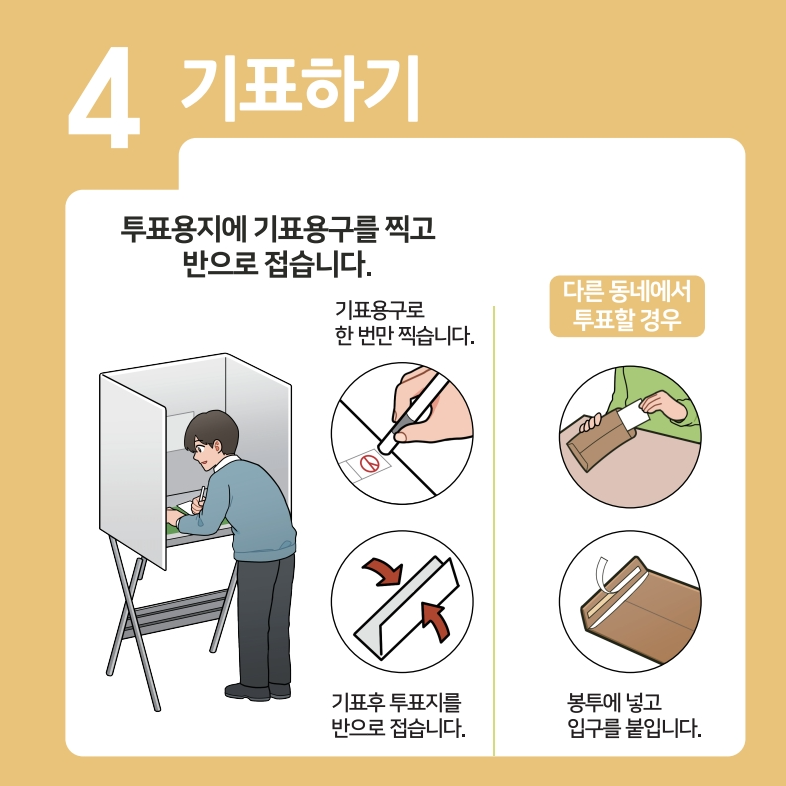 4 기표하기

투표용지에 기표용구를 찍고 반으로 접습니다.

기표용구로 한 번만 찍습니다.

기표후 투표지를 반으로 접습니다.

다른 동네에서 투표할 경우

봉투에 넣고 입구를 붙입니다.