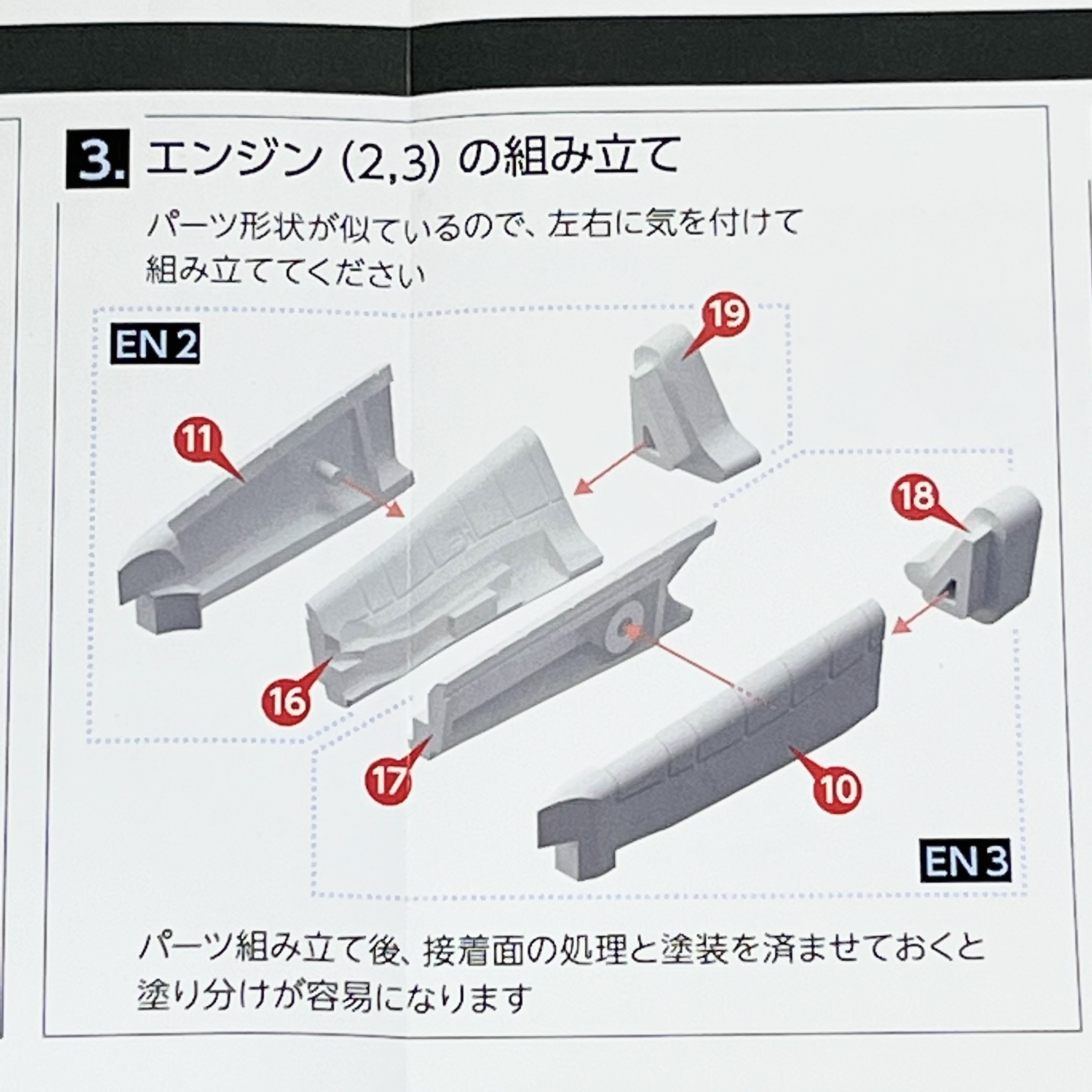 3. エンジン (2,3) の組み立て

パーツ形状が似ているので、左右に気を付けて組み立ててください

EN 2

19

11

18

16

17

10

EN 3

パーツ組み立て後、接着面の処理と塗装を済ませておくと塗り分けが容易になります