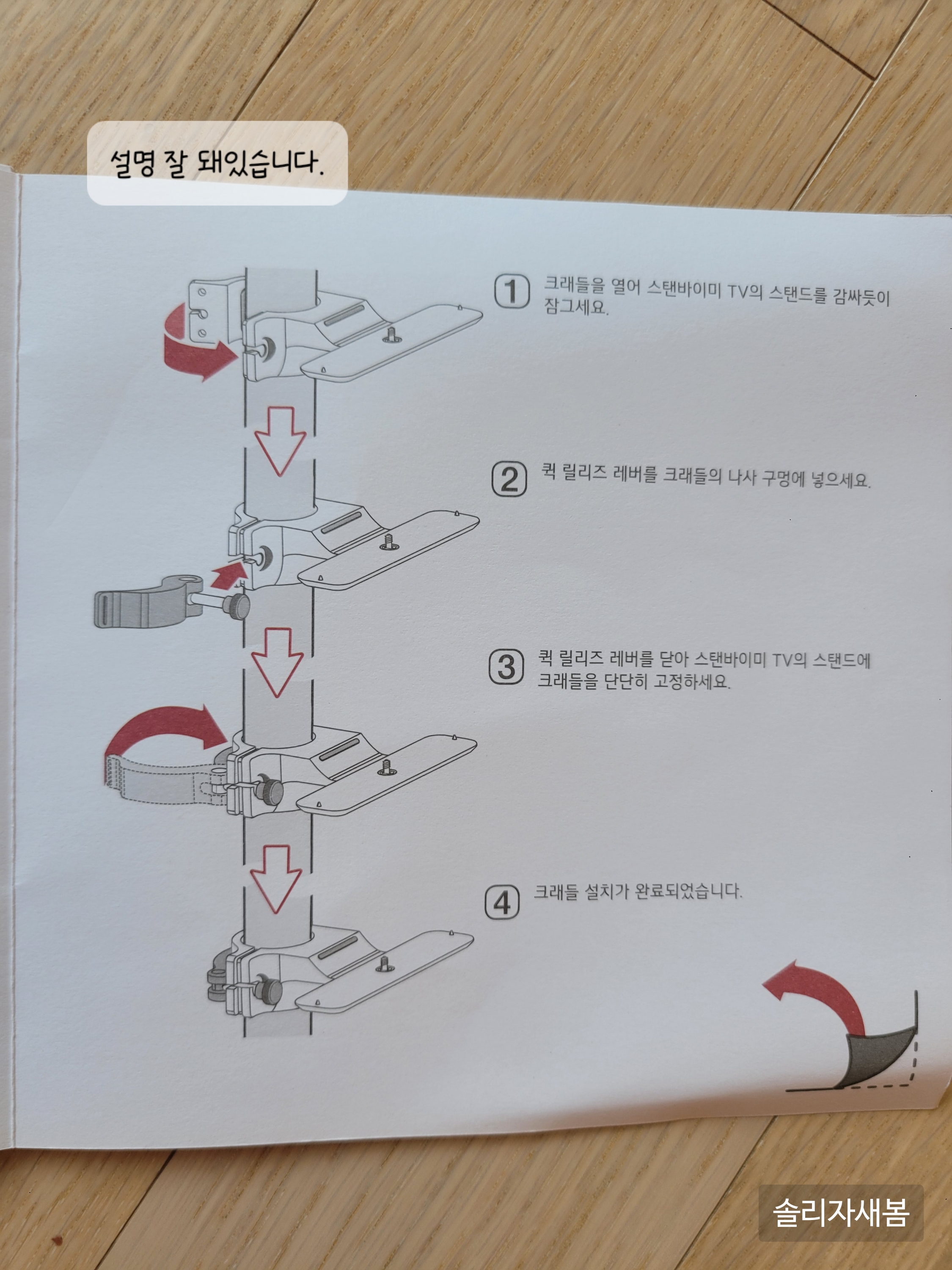 설명 잘 돼있습니다.

1 크래들을 열어 스탠바이미 TV의 스탠드를 감싸듯이 잠그세요.

2 퀵 릴리즈 레버를 크래들의 나사 구멍에 넣으세요.

3 퀵 릴리즈 레버를 닫아 스탠바이미 TV의 스탠드에 크래들을 단단히 고정하세요.

4 크래들 설치가 완료되었습니다.

솔리자새봄