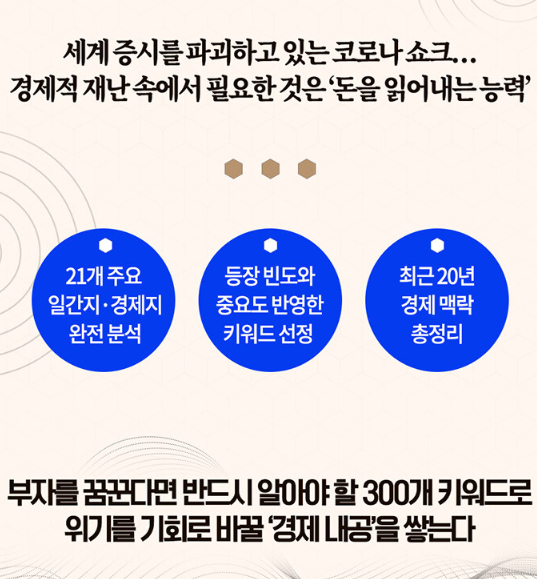 세계 증시를 파괴하고 있는 코로나 쇼크…
경제적 재난 속에서 필요한 것은 '돈을 읽어내는 능력'

21개 주요
일간지·경제지
완전 분석

등장 빈도와
중요도 반영한
키워드 선정

최근 20년
경제 맥락
총정리

부자를 꿈꾼다면 반드시 알아야 할 300개 키워드로
위기를 기회로 바꿀 '경제 내공'을 쌓는다