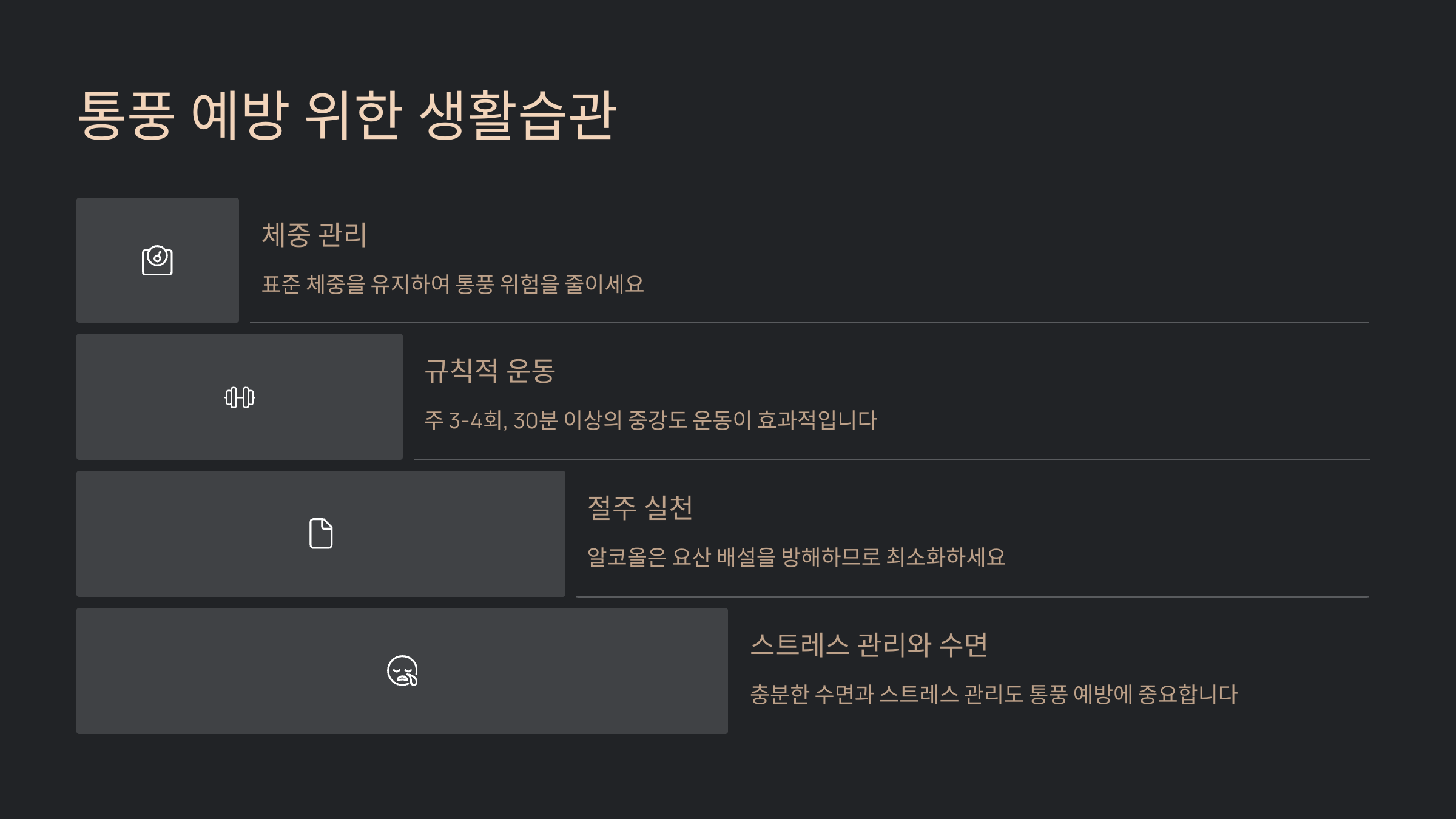 통풍 예방 위한 생활습관

체중 관리

표준 체중을 유지하여 통풍 위험을 줄이세요

규칙적 운동

주 3-4회, 30분 이상의 중강도 운동이 효과적입니다

절주 실천

알코올은 요산 배설을 방해하므로 최소화하세요

스트레스 관리와 수면

충분한 수면과 스트레스 관리도 통풍 예방에 중요합니다