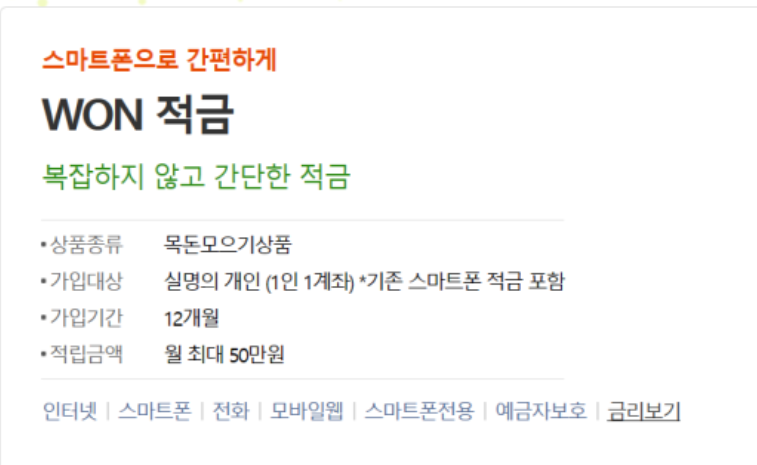 스마트폰으로 간편하게

WON 적금

복잡하지 않고 간단한 적금

• 상품종류 목돈모으기상품
• 가입대상 실명의 개인 (1인 1계좌) *기존 스마트폰 적금 포함
• 가입기간 12개월
• 적립금액 월 최대 50만원

인터넷 | 스마트폰 | 전화 | 모바일웹 | 스마트폰전용 | 예금자보호 | 금리보기