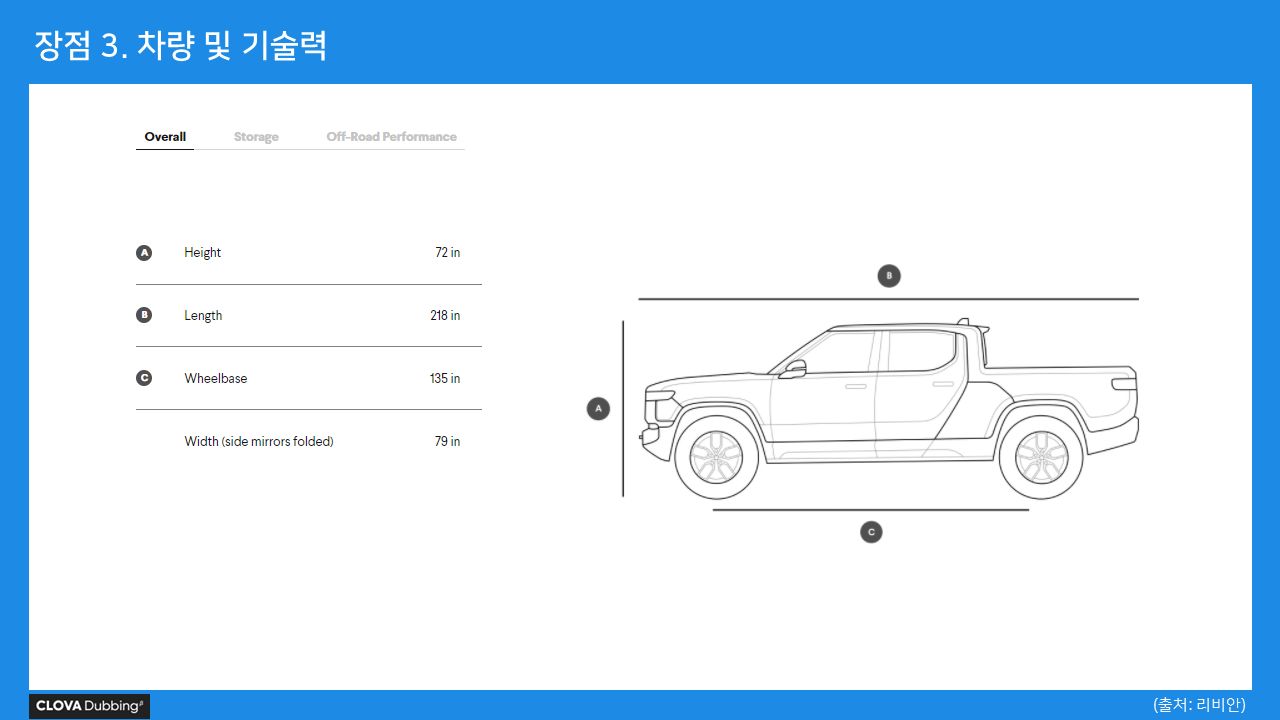 장점 3. 차량 및 기술력

Overall Storage Off-Road Performance

| | | |
|---|---|---|
| A | Height | 72 in |
| B | Length | 218 in |
| C | Wheelbase | 135 in |
| | Width (side mirrors folded) | 79 in |

B

A

C

CLOVA Dubbing

(출처: 리비안)