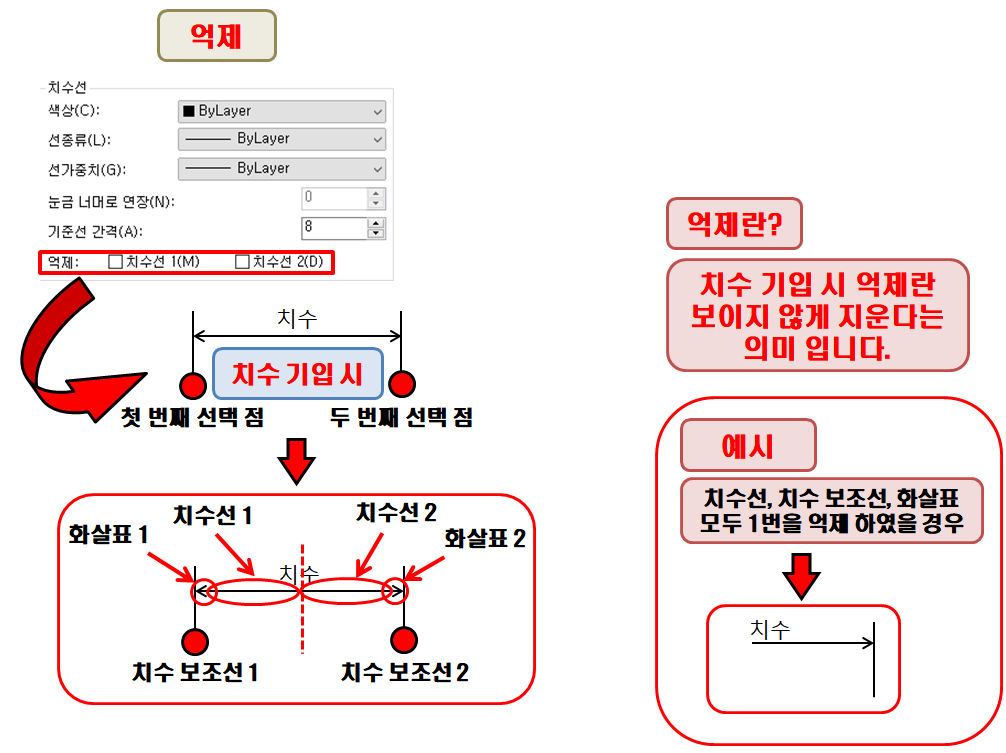 억제

치수선

색상(C): ■ ByLayer

선종류(L): ——— ByLayer

선가중치(G): ——— ByLayer

눈금 너머로 연장(N): 0

기준선 간격(A): 8

억제: □ 치수선 1(M) □ 치수선 2(D)

치수

치수 기입 시

첫 번째 선택 점

두 번째 선택 점

치수선 1

치수선 2

화살표 1

화살표 2

치수

치수 보조선 1

치수 보조선 2

억제란?

치수 기입 시 억제란 보이지 않게 지운다는 의미 입니다.

예시

치수선, 치수 보조선, 화살표 모두 1번을 억제 하였을 경우

치수