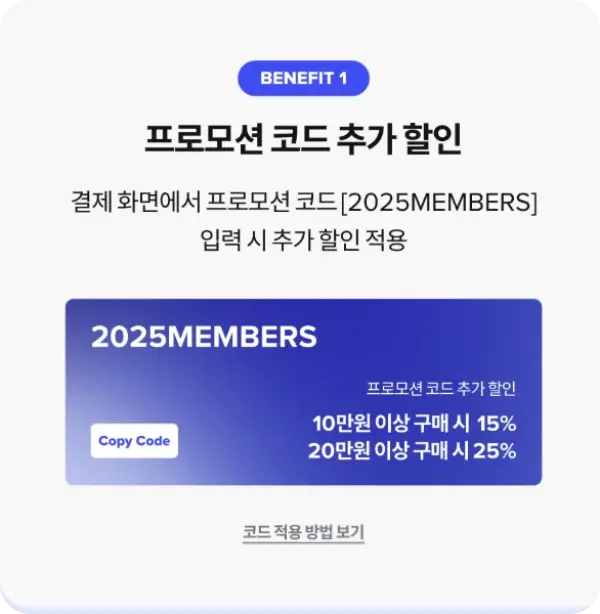 BENEFIT 1

프로모션 코드 추가 할인

결제 화면에서 프로모션 코드 [2025MEMBERS] 입력 시 추가 할인 적용

2025MEMBERS

프로모션 코드 추가 할인

10만원 이상 구매 시 15%
20만원 이상 구매 시 25%

Copy Code

코드 적용 방법 보기