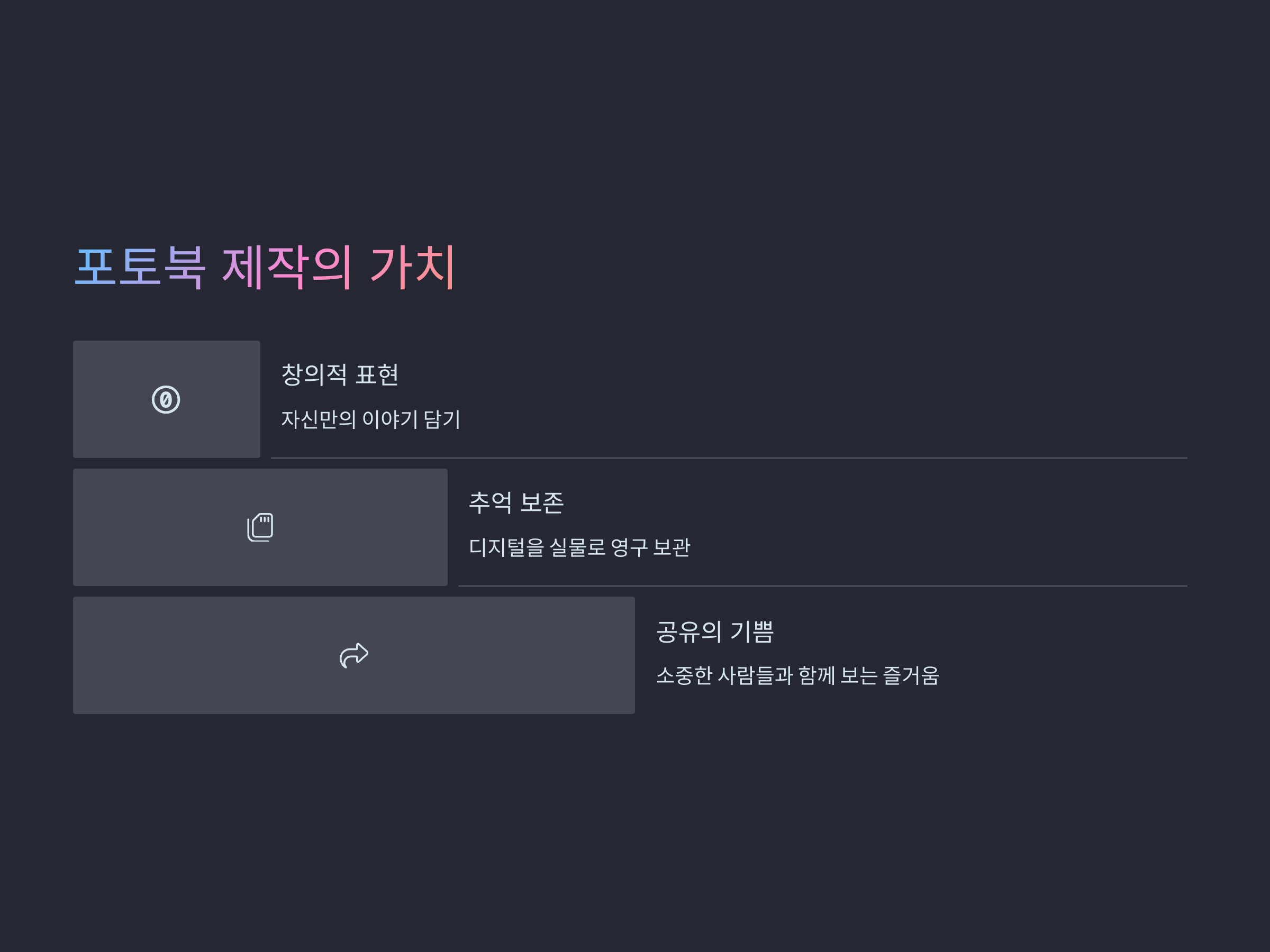 포토북 제작의 가치

창의적 표현

자신만의 이야기 담기

추억 보존

디지털을 실물로 영구 보관

공유의 기쁨

소중한 사람들과 함께 보는 즐거움