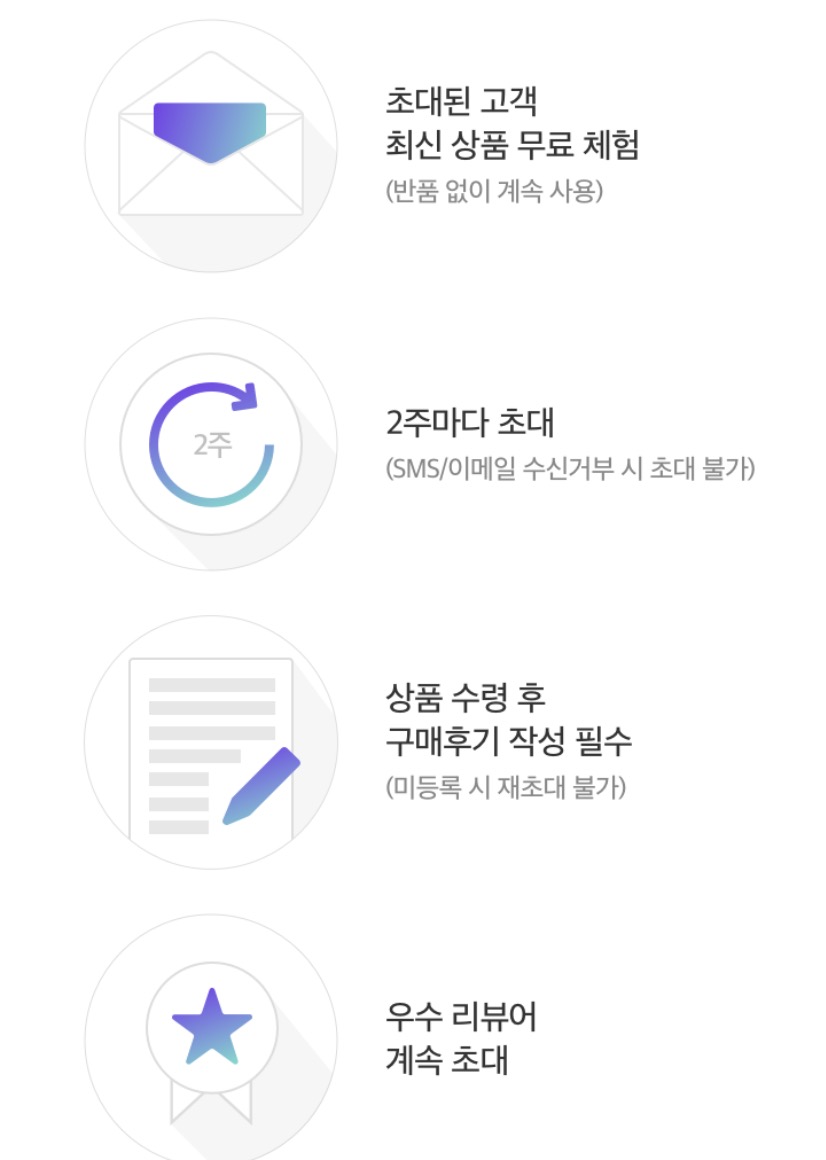 초대된 고객
최신 상품 무료 체험
(반품 없이 계속 사용)

2주

2주마다 초대
(SMS/이메일 수신거부 시 초대 불가)

상품 수령 후
구매후기 작성 필수
(미등록 시 재초대 불가)

우수 리뷰어
계속 초대