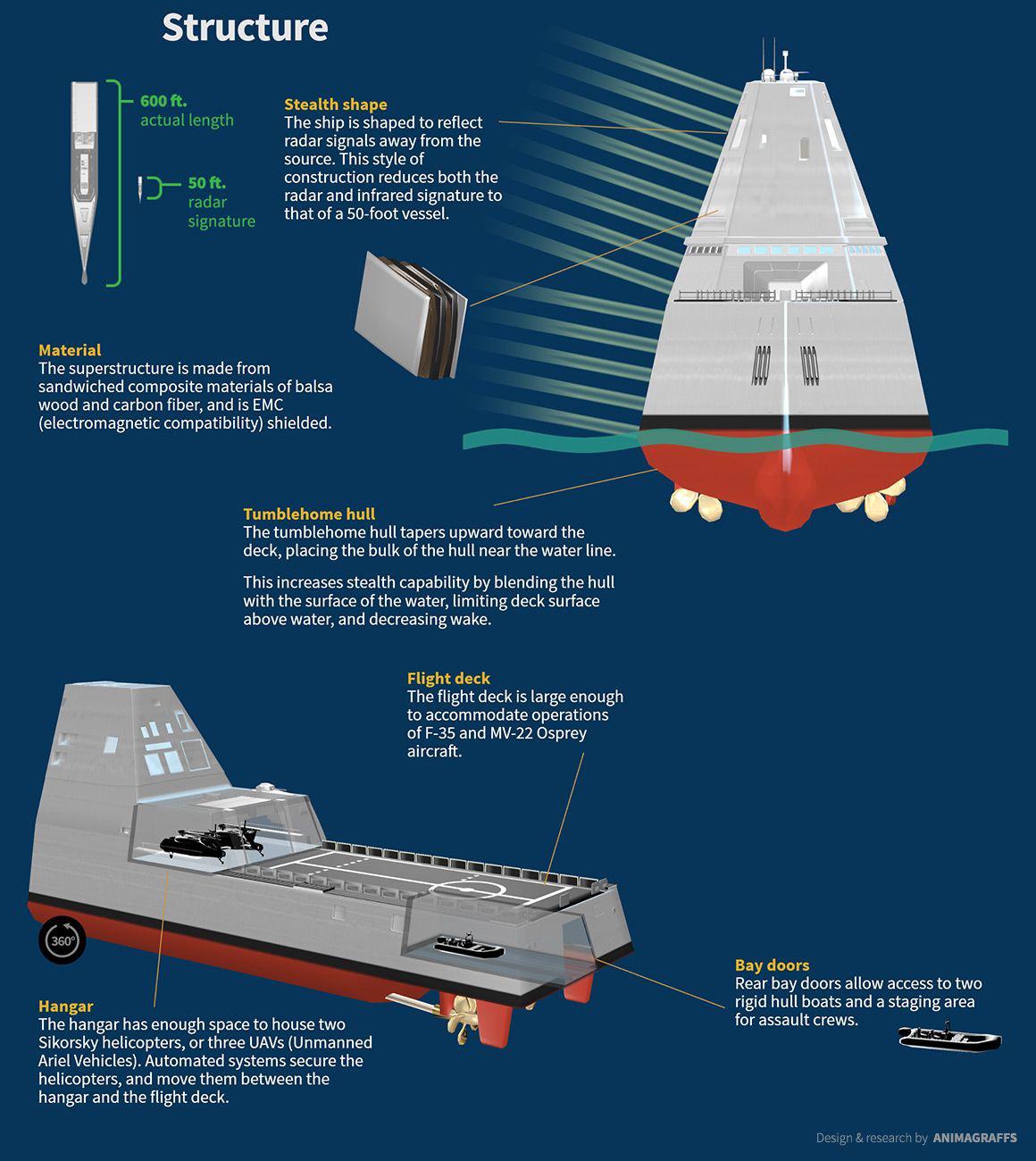 Structure

600 ft.
actual length

50 ft.
radar signature

Stealth shape
The ship is shaped to reflect radar signals away from the source. This style of construction reduces both the radar and infrared signature to that of a 50-foot vessel.

Material
The superstructure is made from sandwiched composite materials of balsa wood and carbon fiber, and is EMC (electromagnetic compatibility) shielded.

Tumblehome hull
The tumblehome hull tapers upward toward the deck, placing the bulk of the hull near the water line.

This increases stealth capability by blending the hull with the surface of the water, limiting deck surface above water, and decreasing wake.

Flight deck
The flight deck is large enough to accommodate operations of F-35 and MV-22 Osprey aircraft.

360°

Hangar
The hangar has enough space to house two Sikorsky helicopters, or three UAVs (Unmanned Ariel Vehicles). Automated systems secure the helicopters, and move them between the hangar and the flight deck.

Bay doors
Rear bay doors allow access to two rigid hull boats and a staging area for assault crews.

Design & research by ANIMAGRAFFS