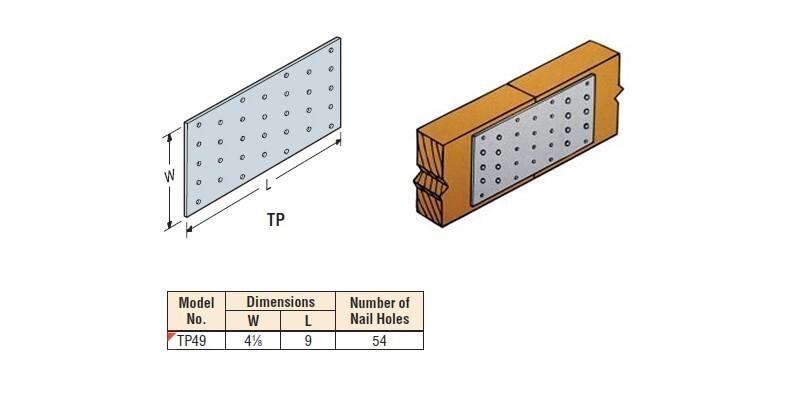 W

L

TP

| Model No. | Dimensions W | Dimensions L | Number of Nail Holes |
|---|---|---|---|
| TP49 | 4⅛ | 9 | 54 |