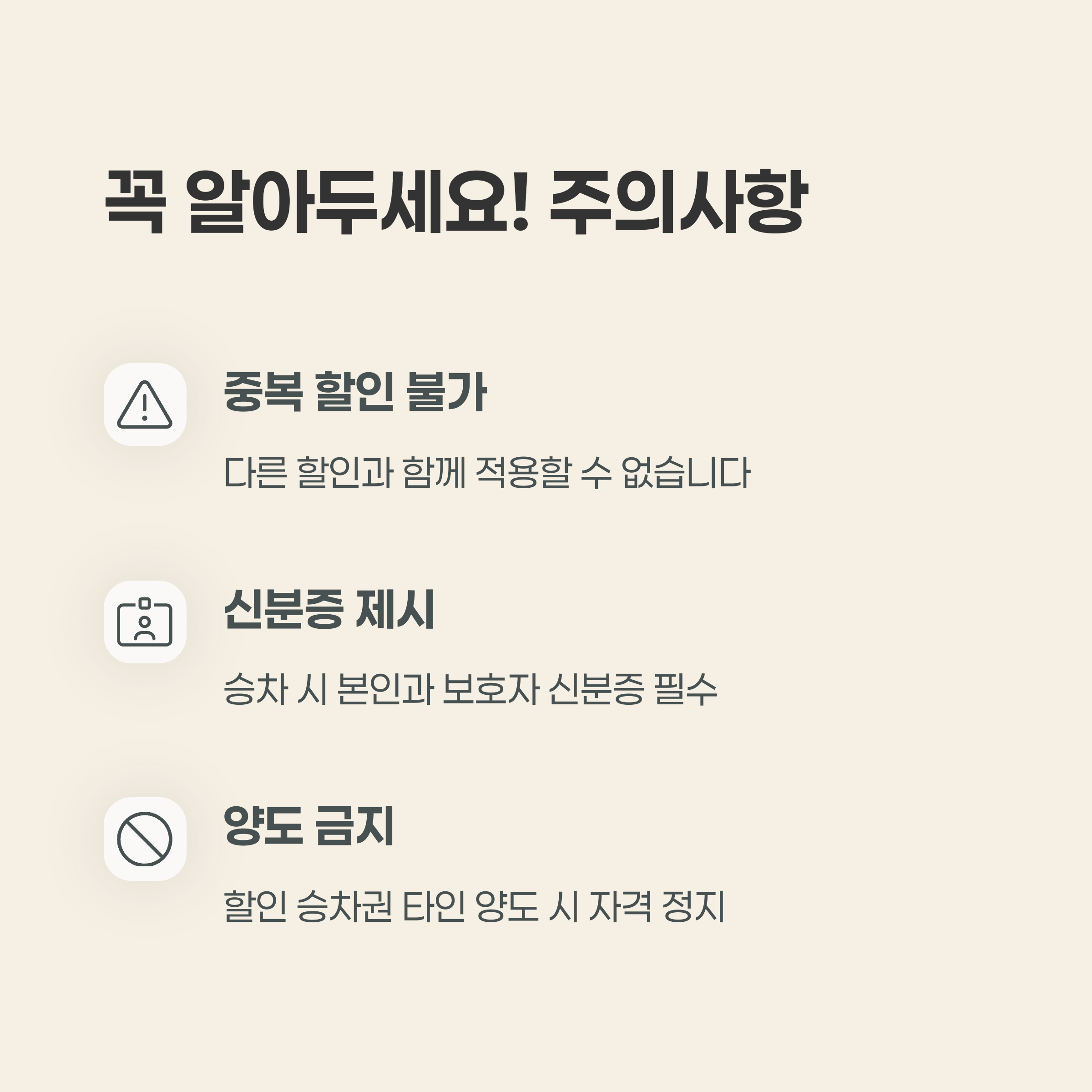 꼭 알아두세요! 주의사항

중복 할인 불가

다른 할인과 함께 적용할 수 없습니다

신분증 제시

승차 시 본인과 보호자 신분증 필수

양도 금지

할인 승차권 타인 양도 시 자격 정지