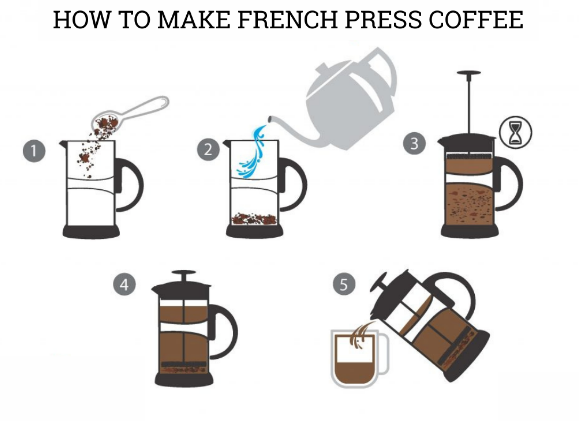 HOW TO MAKE FRENCH PRESS COFFEE

1

2

3

4

5