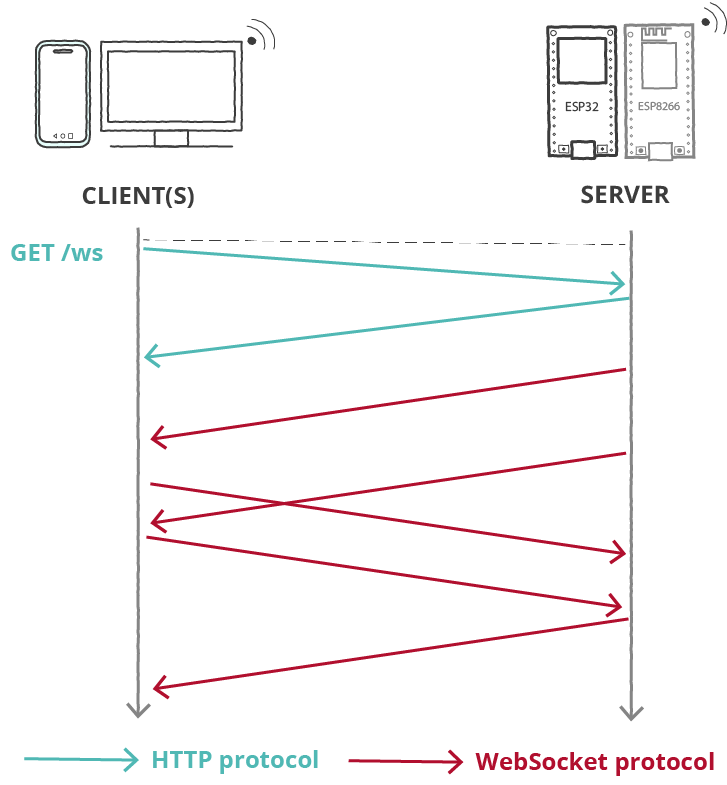 ESP32
ESP8266

CLIENT(S)

SERVER

GET /ws

HTTP protocol

WebSocket protocol