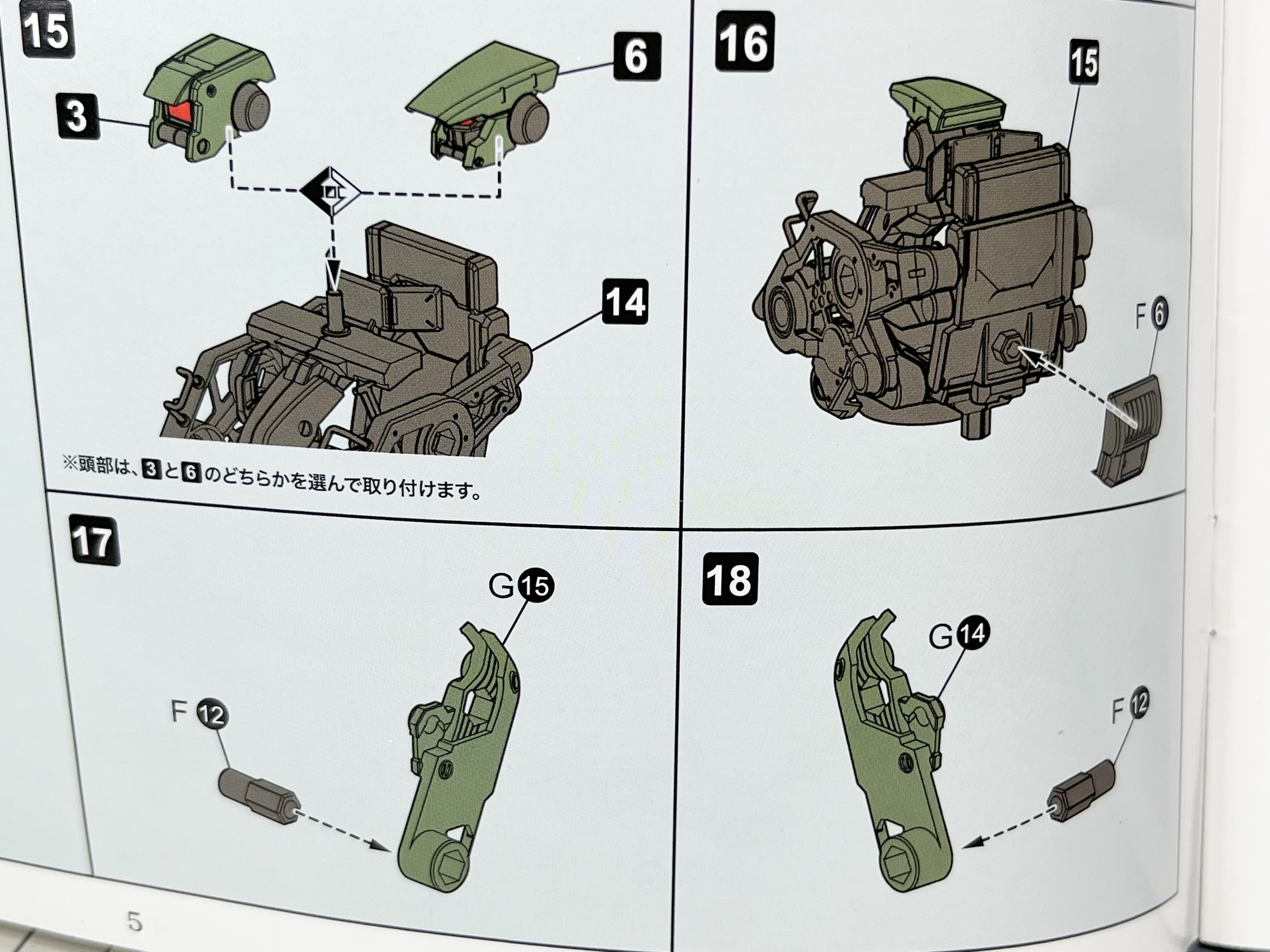 15

3

6

14

※頭部は、3と6のどちらかを選んで取り付けます。

16

15

F 6

17

G 15

F 12

18

G 14

F 12

5