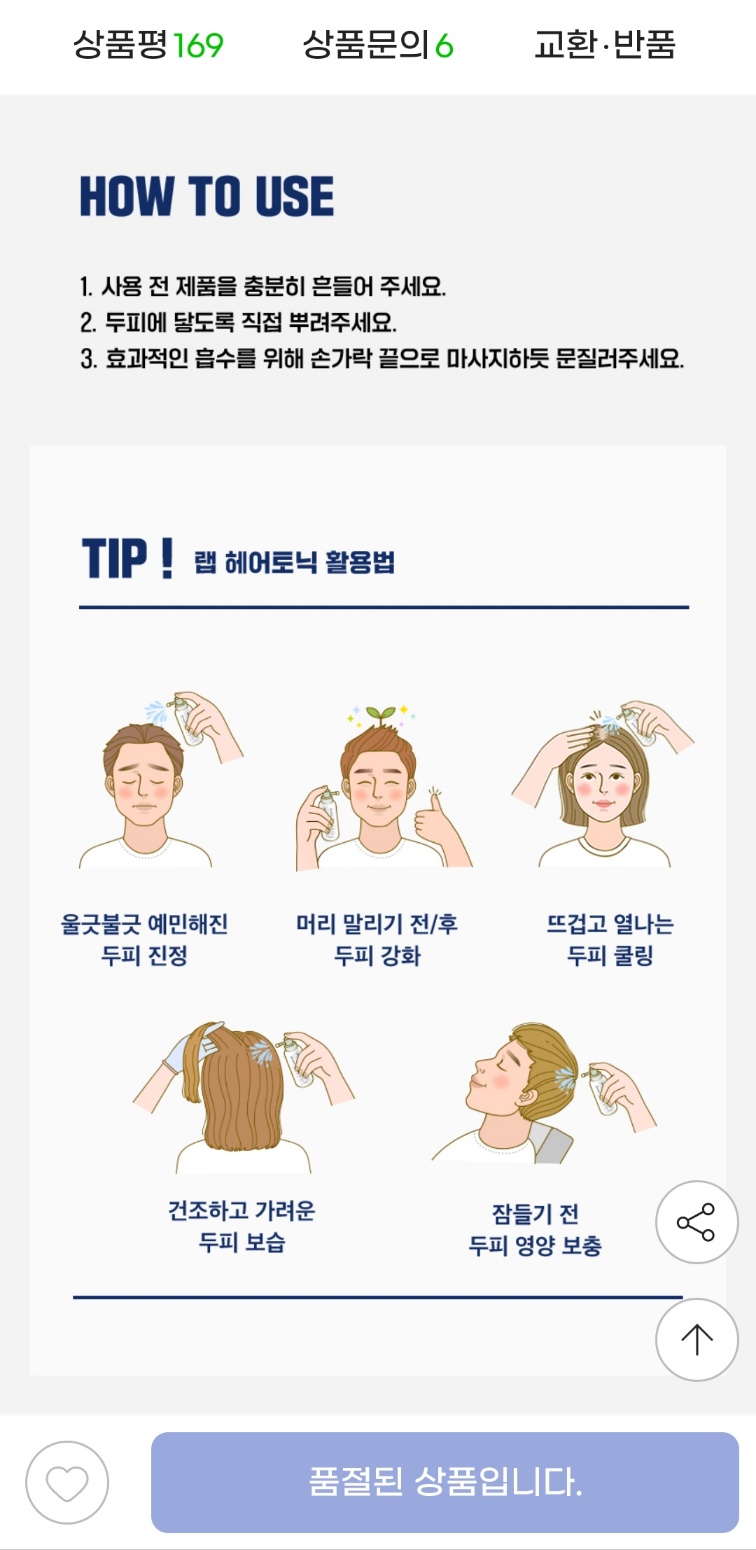 상품평 169 상품문의 6 교환·반품

HOW TO USE

1. 사용 전 제품을 충분히 흔들어 주세요.
2. 두피에 닿도록 직접 뿌려주세요.
3. 효과적인 흡수를 위해 손가락 끝으로 마사지하듯 문질러주세요.

TIP ! 랩 헤어토닉 활용법

울긋불긋 예민해진 두피 진정

머리 말리기 전/후 두피 강화

뜨겁고 열나는 두피 쿨링

건조하고 가려운 두피 보습

잠들기 전 두피 영양 보충

품절된 상품입니다.