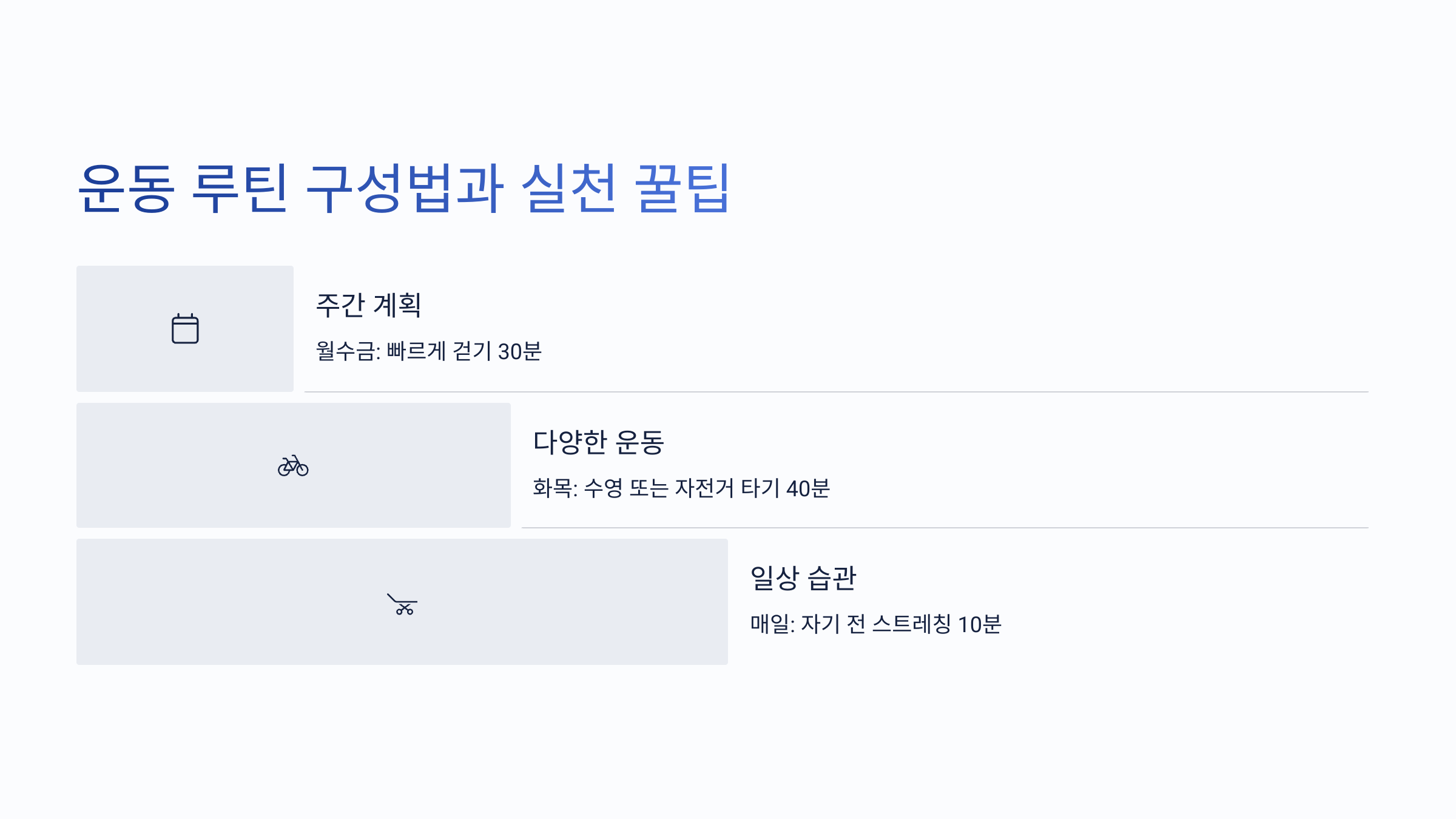 운동 루틴 구성법과 실천 꿀팁

주간 계획

월수금: 빠르게 걷기 30분

다양한 운동

화목: 수영 또는 자전거 타기 40분

일상 습관

매일: 자기 전 스트레칭 10분