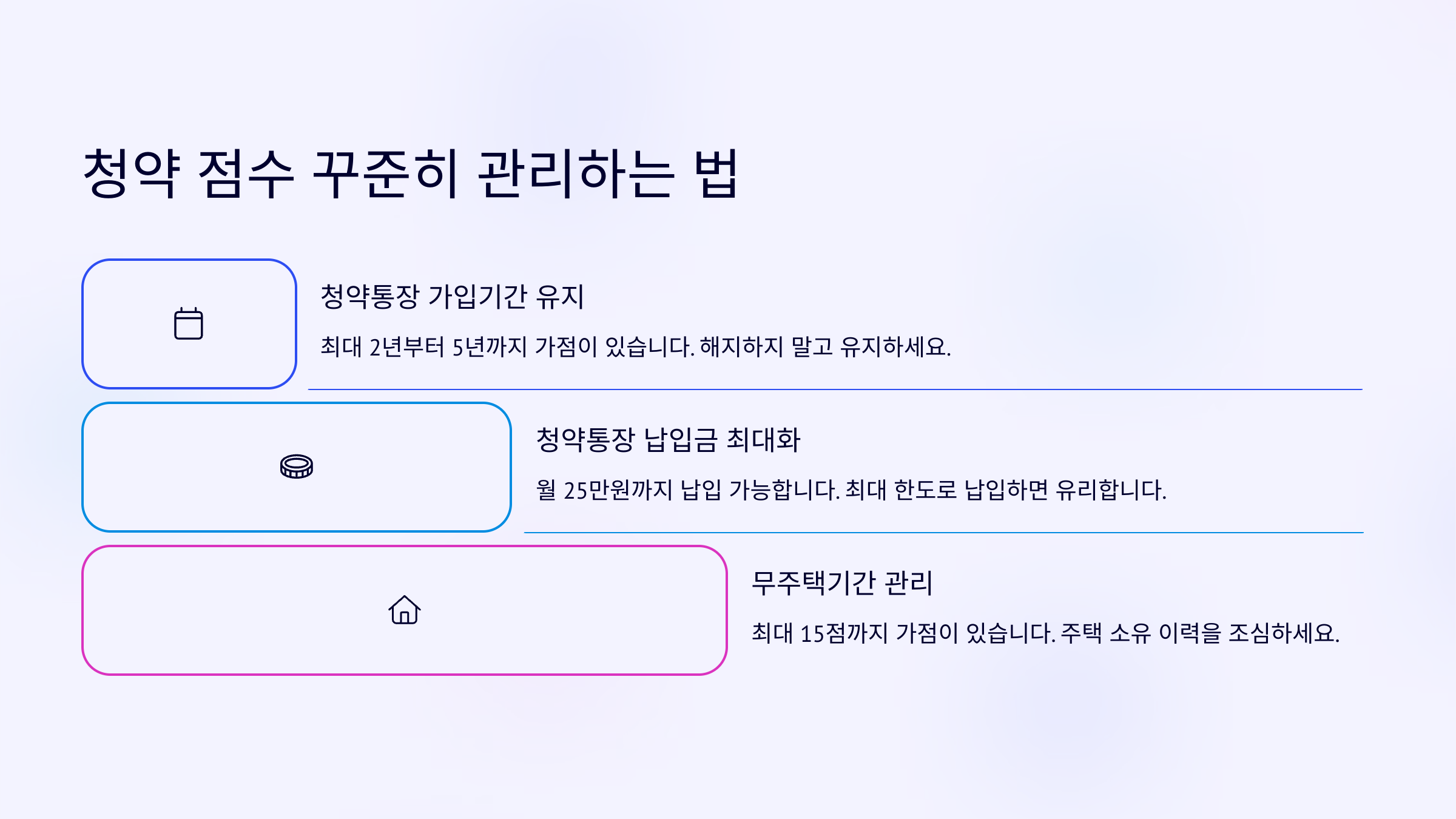 청약 점수 꾸준히 관리하는 법

청약통장 가입기간 유지

최대 2년부터 5년까지 가점이 있습니다. 해지하지 말고 유지하세요.

청약통장 납입금 최대화

월 25만원까지 납입 가능합니다. 최대 한도로 납입하면 유리합니다.

무주택기간 관리

최대 15점까지 가점이 있습니다. 주택 소유 이력을 조심하세요.