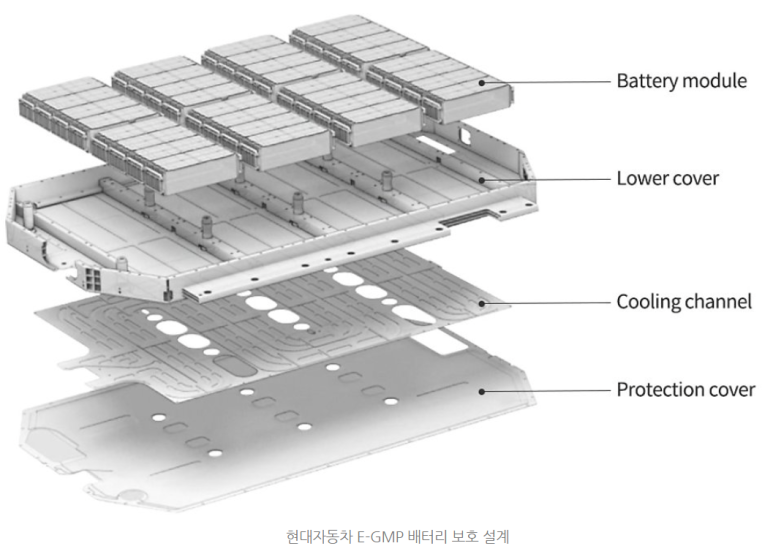 Battery module
Lower cover
Cooling channel
Protection cover

현대자동차 E-GMP 배터리 보호 설계