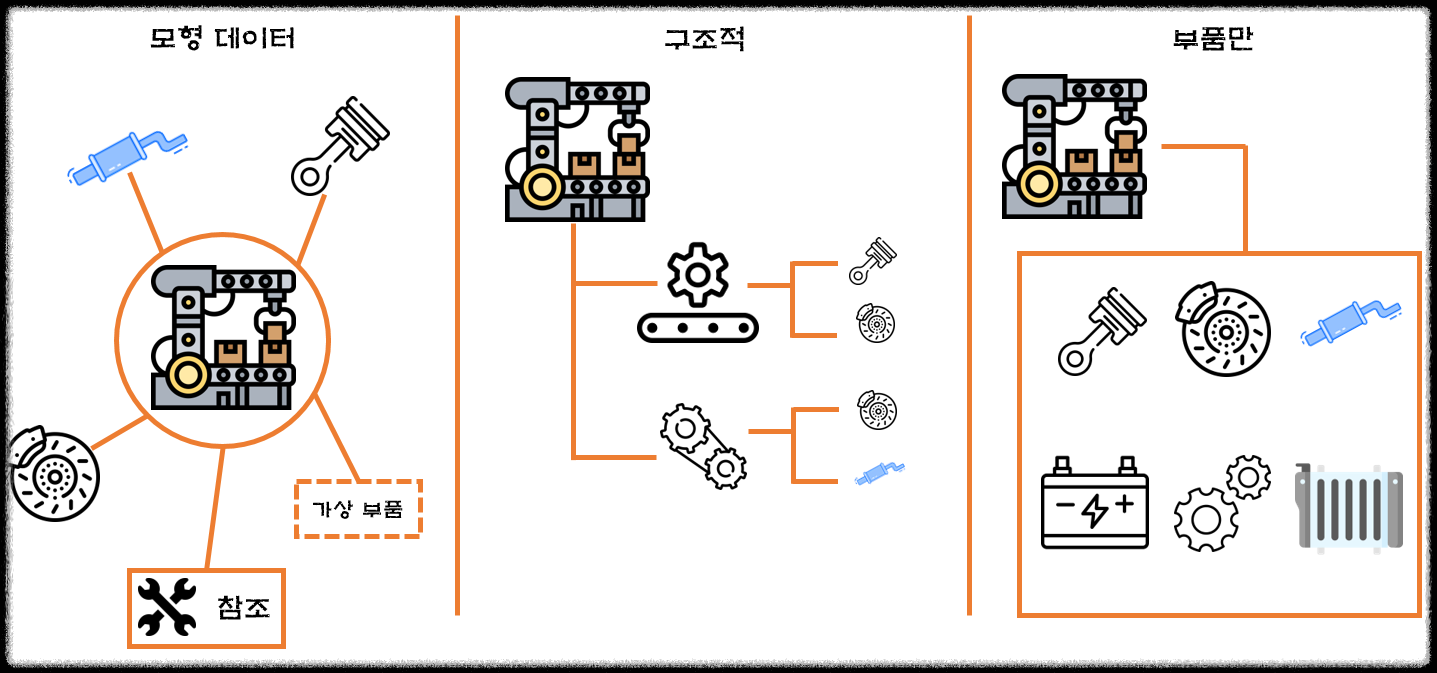 모형 데이터

가상 부품

참조

구조적

부품만