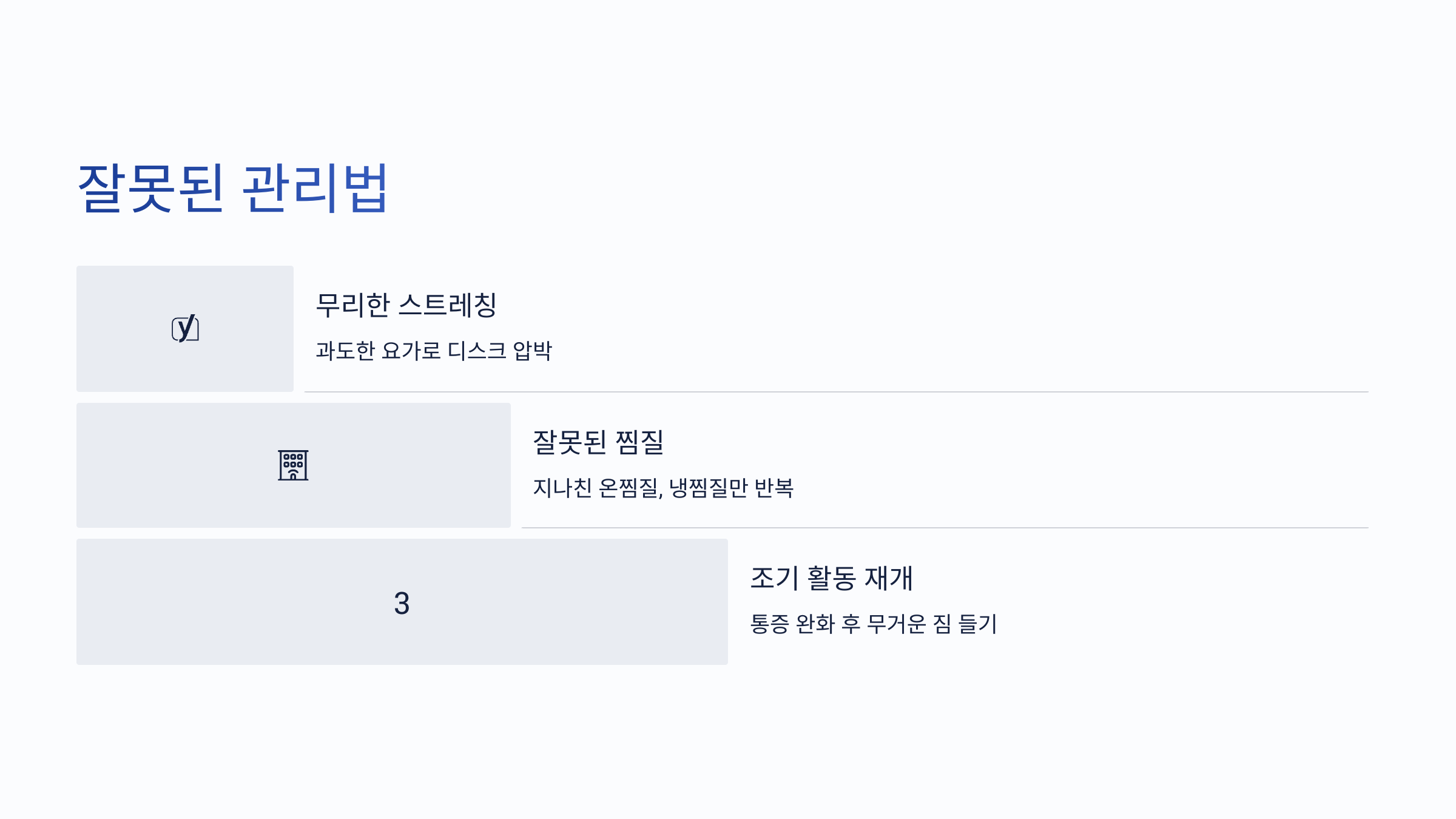 잘못된 관리법

무리한 스트레칭

과도한 요가로 디스크 압박

잘못된 찜질

지나친 온찜질, 냉찜질만 반복

3

조기 활동 재개

통증 완화 후 무거운 짐 들기