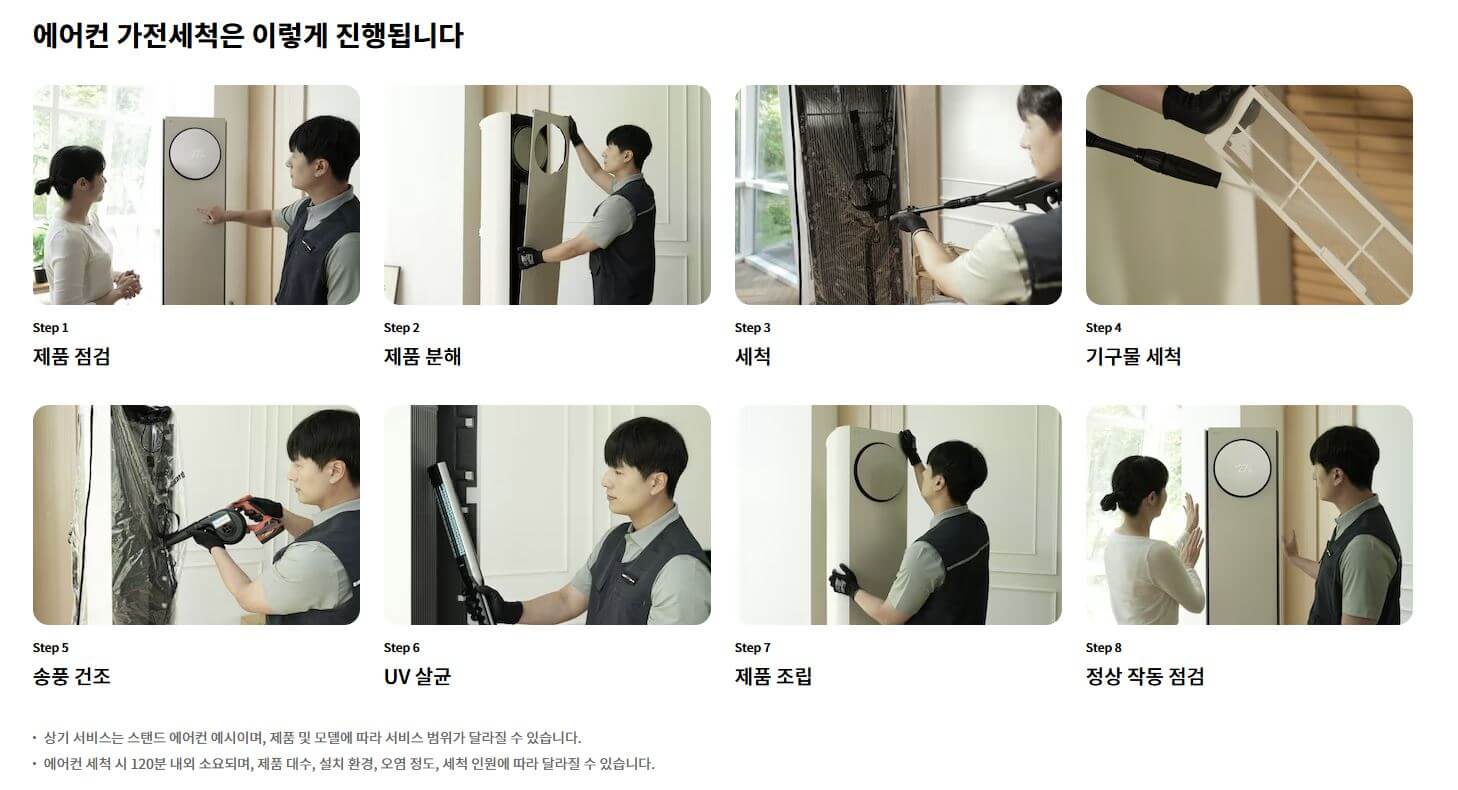 에어컨 가전세척은 이렇게 진행됩니다

Step 1
제품 점검

Step 2
제품 분해

Step 3
세척

Step 4
기구물 세척

Step 5
송풍 건조

Step 6
UV 살균

Step 7
제품 조립

Step 8
정상 작동 점검

• 상기 서비스는 스탠드 에어컨 예시이며, 제품 및 모델에 따라 서비스 범위가 달라질 수 있습니다.
• 에어컨 세척 시 120분 내외 소요되며, 제품 대수, 설치 환경, 오염 정도, 세척 인원에 따라 달라질 수 있습니다.