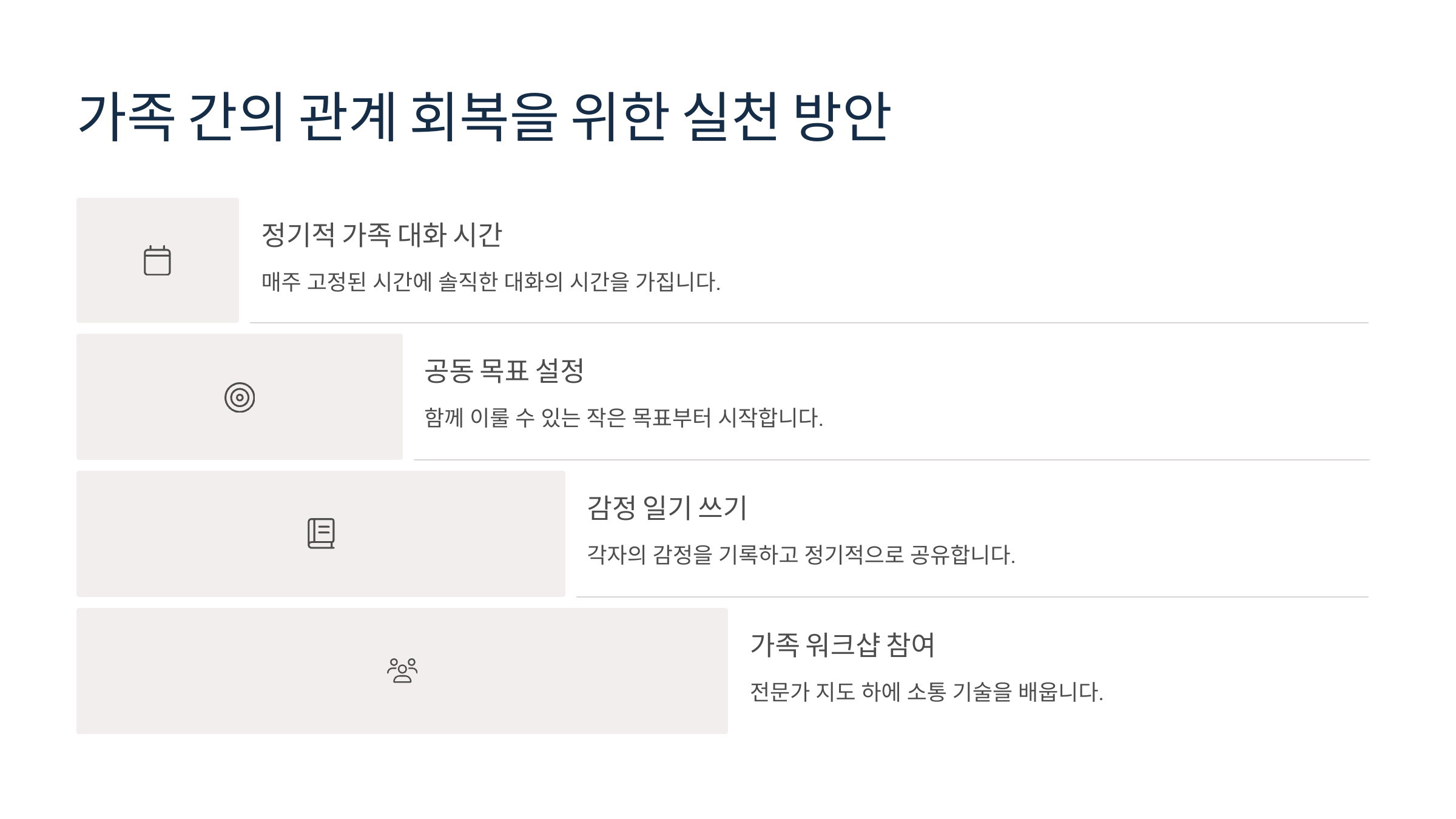 가족 간의 관계 회복을 위한 실천 방안

정기적 가족 대화 시간

매주 고정된 시간에 솔직한 대화의 시간을 가집니다.

공동 목표 설정

함께 이룰 수 있는 작은 목표부터 시작합니다.

감정 일기 쓰기

각자의 감정을 기록하고 정기적으로 공유합니다.

가족 워크샵 참여

전문가 지도 하에 소통 기술을 배웁니다.