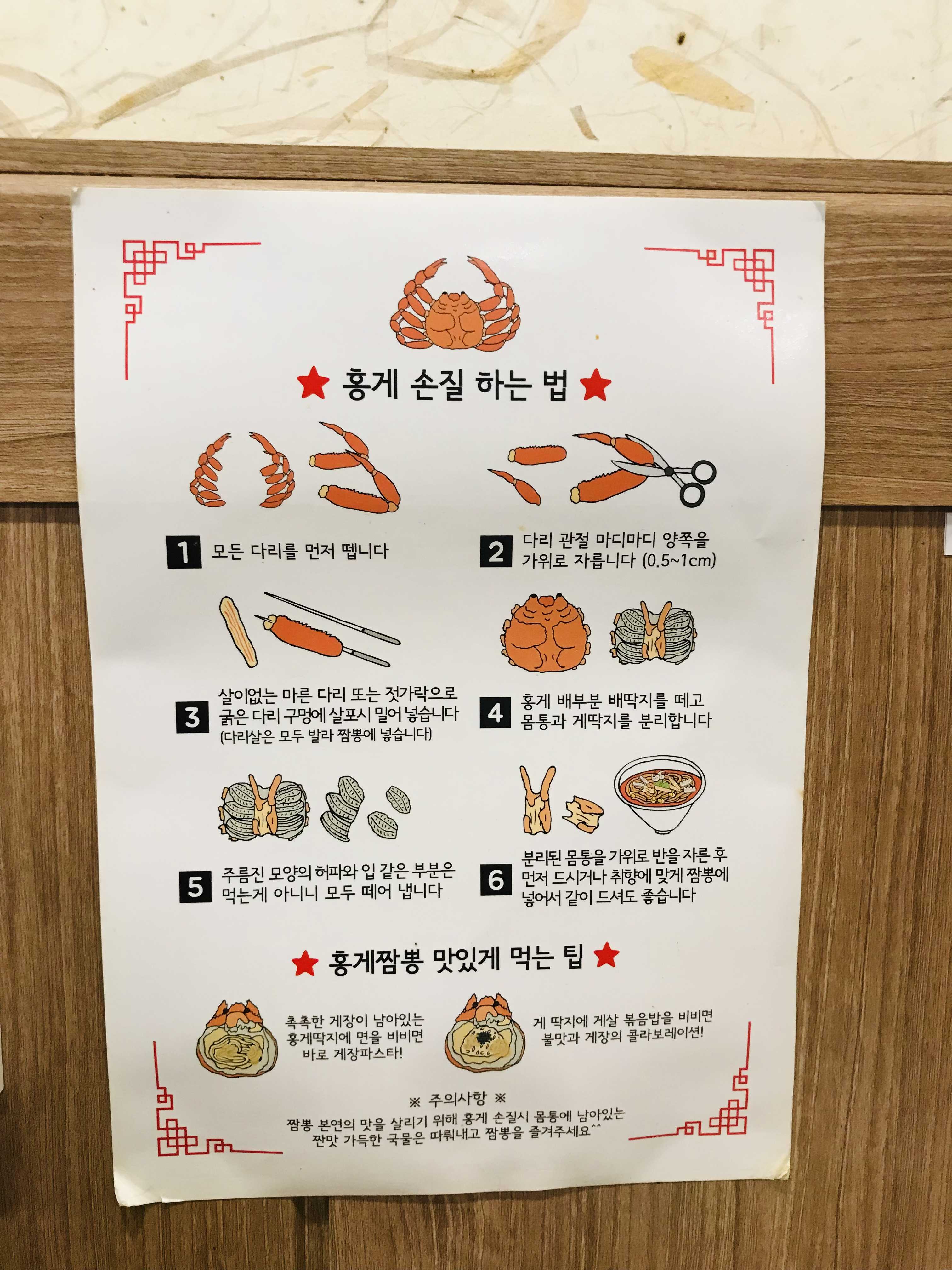 ★ 홍게 손질 하는 법 ★

1 모든 다리를 먼저 뗍니다

2 다리 관절 마디마디 양쪽을 가위로 자릅니다 (0.5~1cm)

3 살이없는 마른 다리 또는 젓가락으로 굵은 다리 구멍에 살포시 밀어 넣습니다 (다리살은 모두 발라 짬뽕에 넣습니다)

4 홍게 배부분 배딱지를 떼고 몸통과 게딱지를 분리합니다

5 주름진 모양의 허파와 입 같은 부분은 먹는게 아니니 모두 떼어 냅니다

6 분리된 몸통을 가위로 반을 자른 후 먼저 드시거나 취향에 맞게 짬뽕에 넣어서 같이 드셔도 좋습니다

★ 홍게짬뽕 맛있게 먹는 팁 ★

촉촉한 게장이 남아있는 홍게딱지에 면을 비비면 바로 게장파스타!

게 딱지에 게살 볶음밥을 비비면 불맛과 게장의 콜라보레이션!

※ 주의사항 ※
짬뽕 본연의 맛을 살리기 위해 홍게 손질시 몸통에 남아있는 짠맛 가득한 국물은 따뤄내고 짬뽕을 즐겨주세요^^