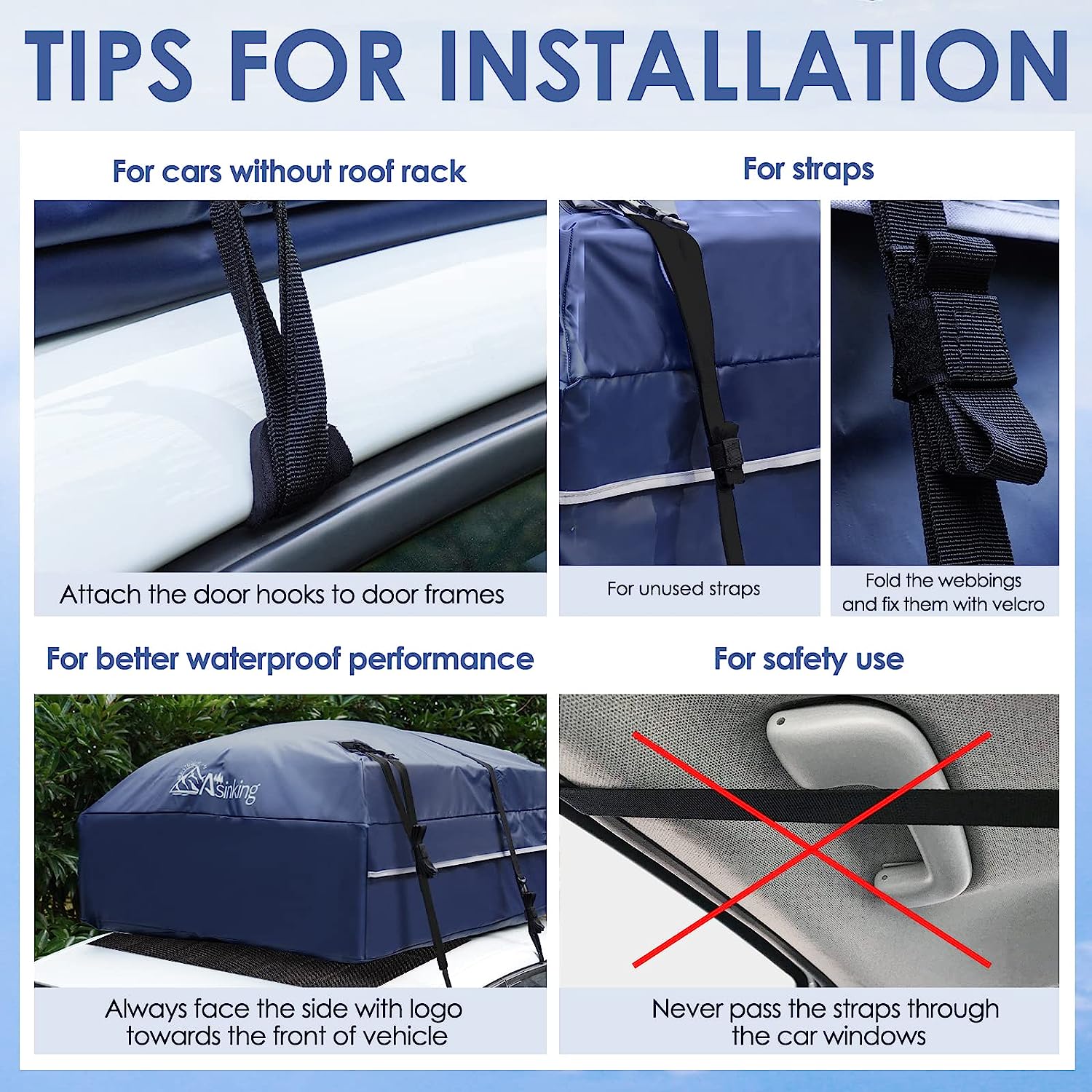 TIPS FOR INSTALLATION

For cars without roof rack

Attach the door hooks to door frames

For straps

For unused straps

Fold the webbings and fix them with velcro

For better waterproof performance

Asinking

Always face the side with logo towards the front of vehicle

For safety use

Never pass the straps through the car windows