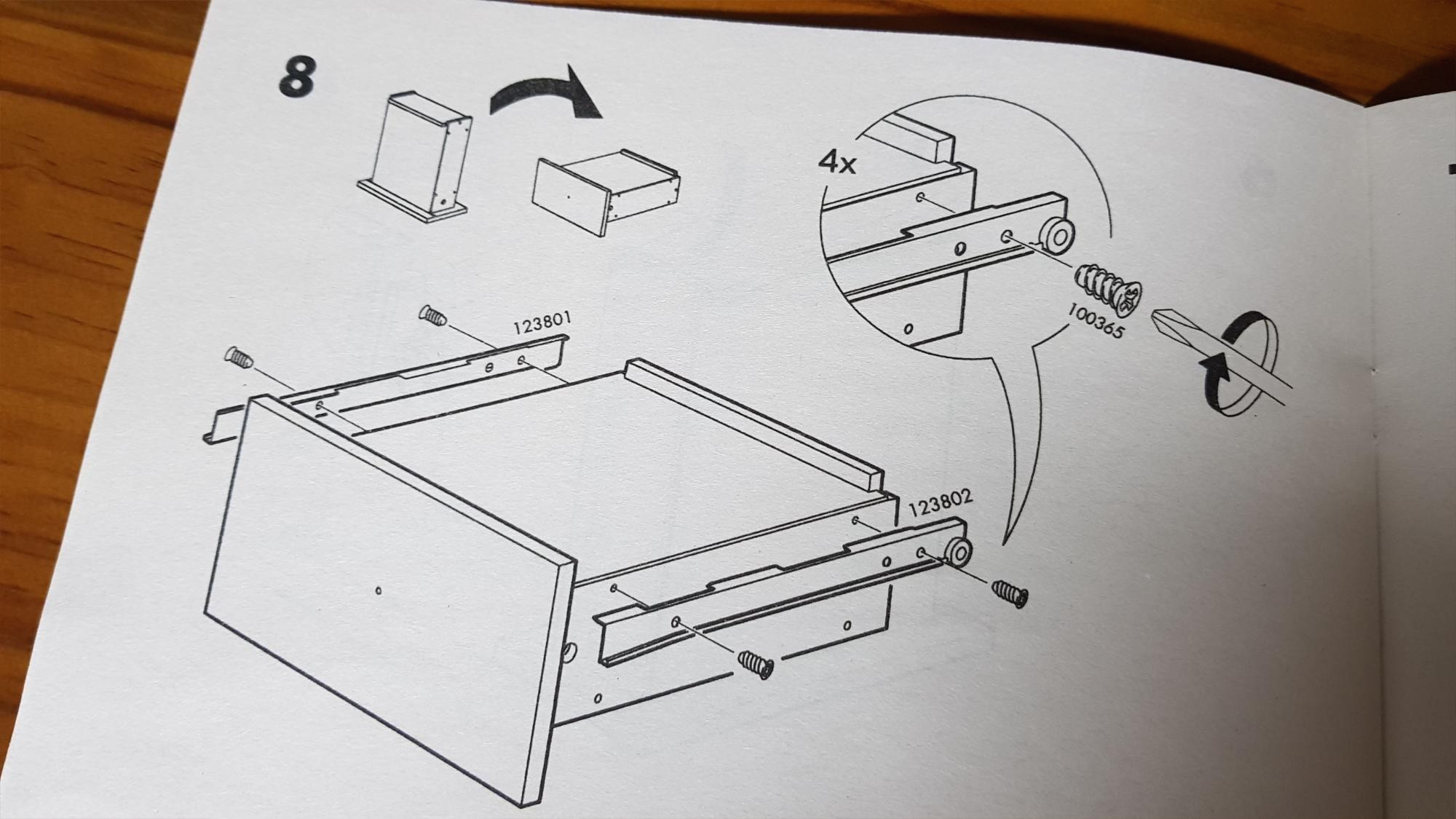 8

4x

100365

123801

123802