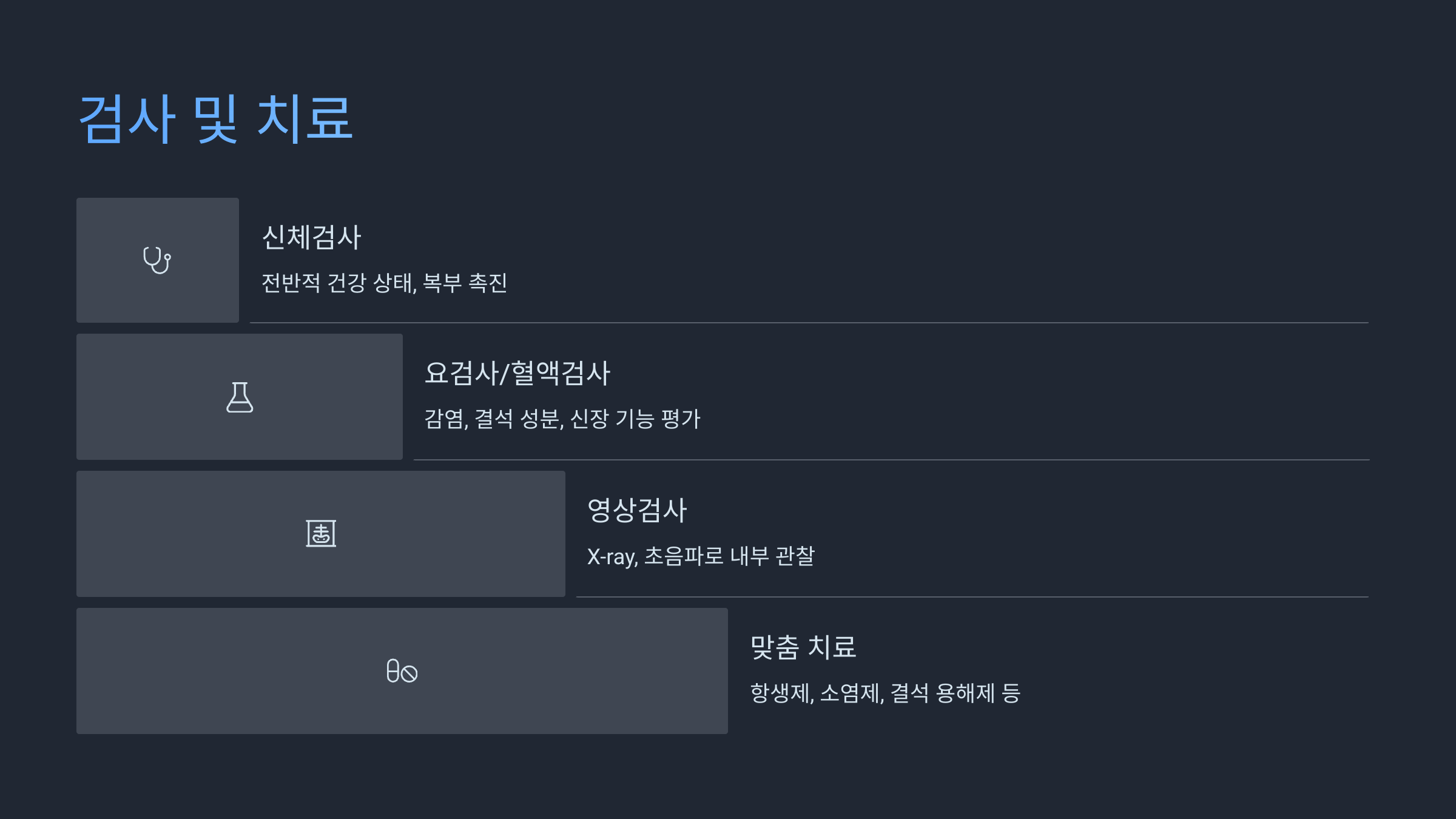 검사 및 치료

신체검사

전반적 건강 상태, 복부 촉진

요검사/혈액검사

감염, 결석 성분, 신장 기능 평가

영상검사

X-ray, 초음파로 내부 관찰

맞춤 치료

항생제, 소염제, 결석 용해제 등