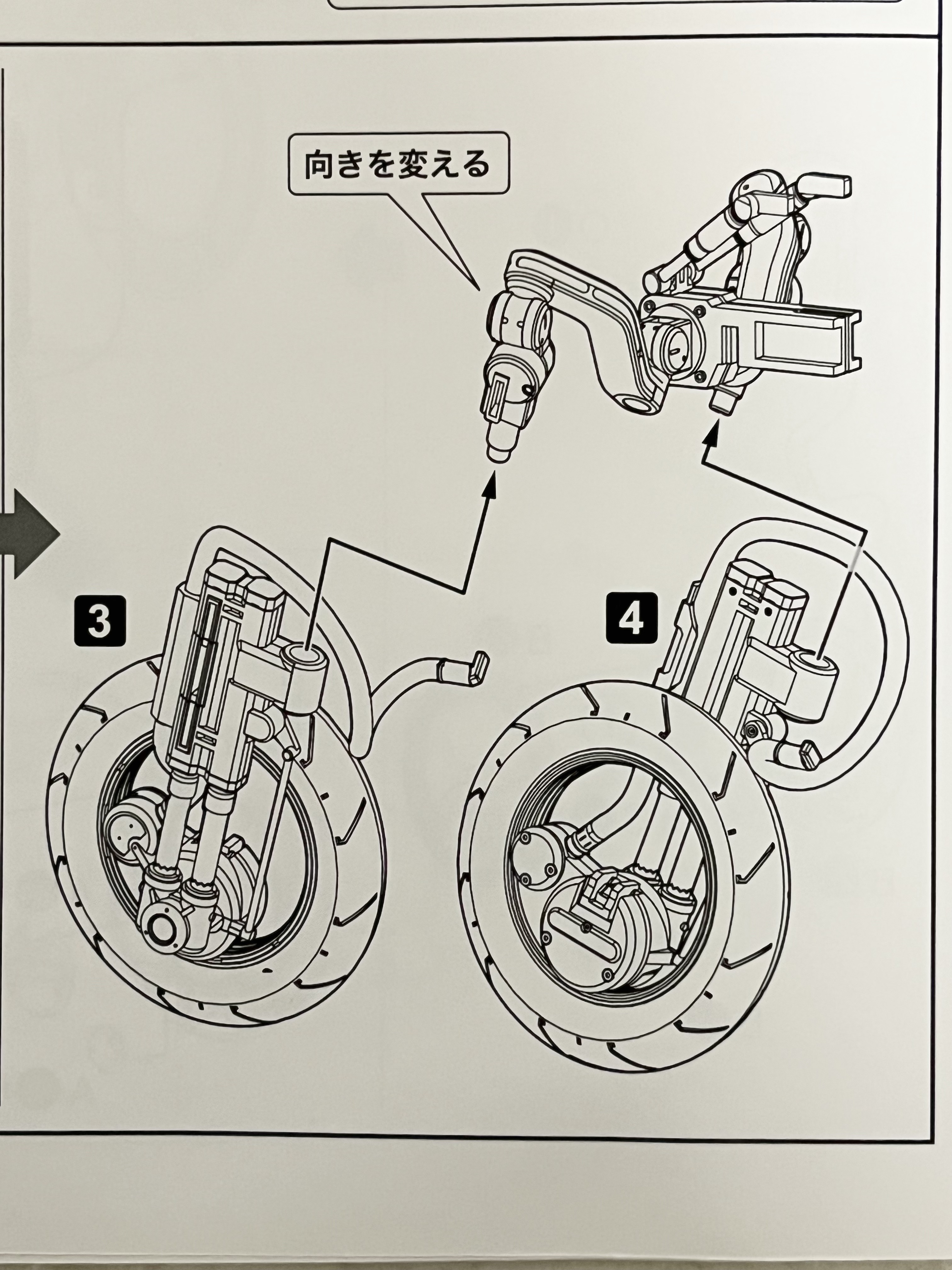 向きを変える

3

4