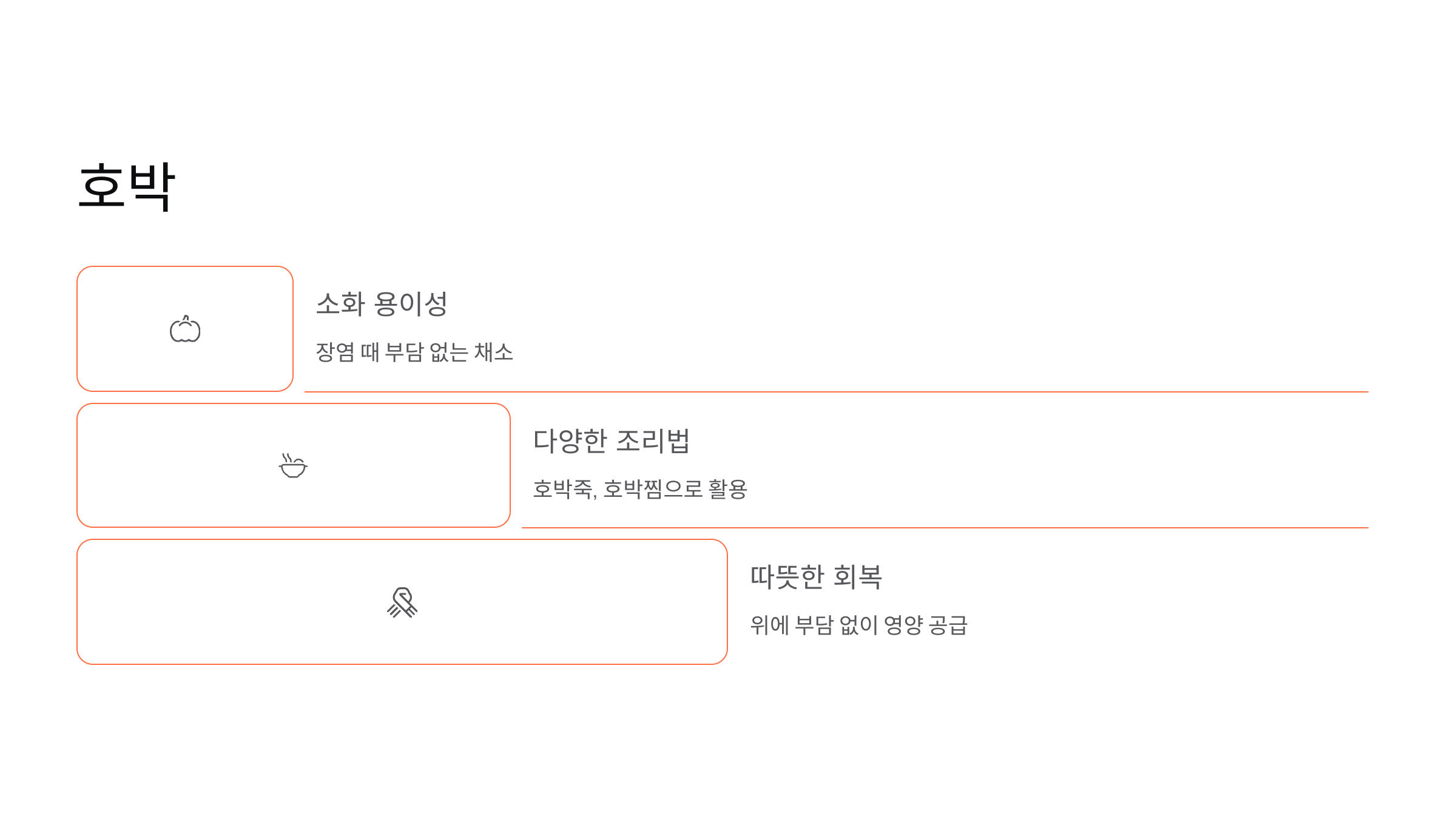 호박

소화 용이성

장염 때 부담 없는 채소

다양한 조리법

호박죽, 호박찜으로 활용

따뜻한 회복

위에 부담 없이 영양 공급