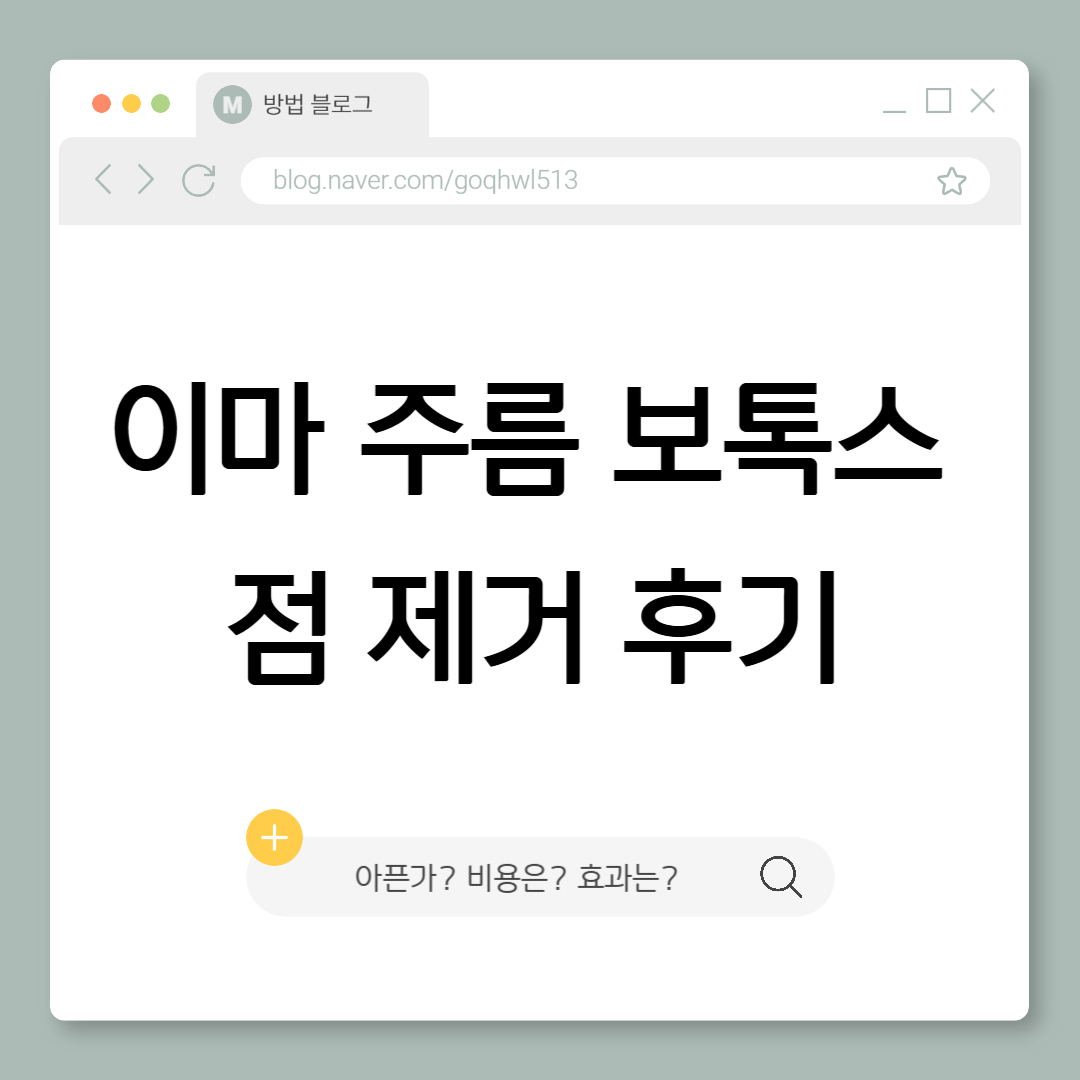 M 방법 블로그

blog.naver.com/goqhwl513

이마 주름 보톡스

점 제거 후기

아픈가? 비용은? 효과는?