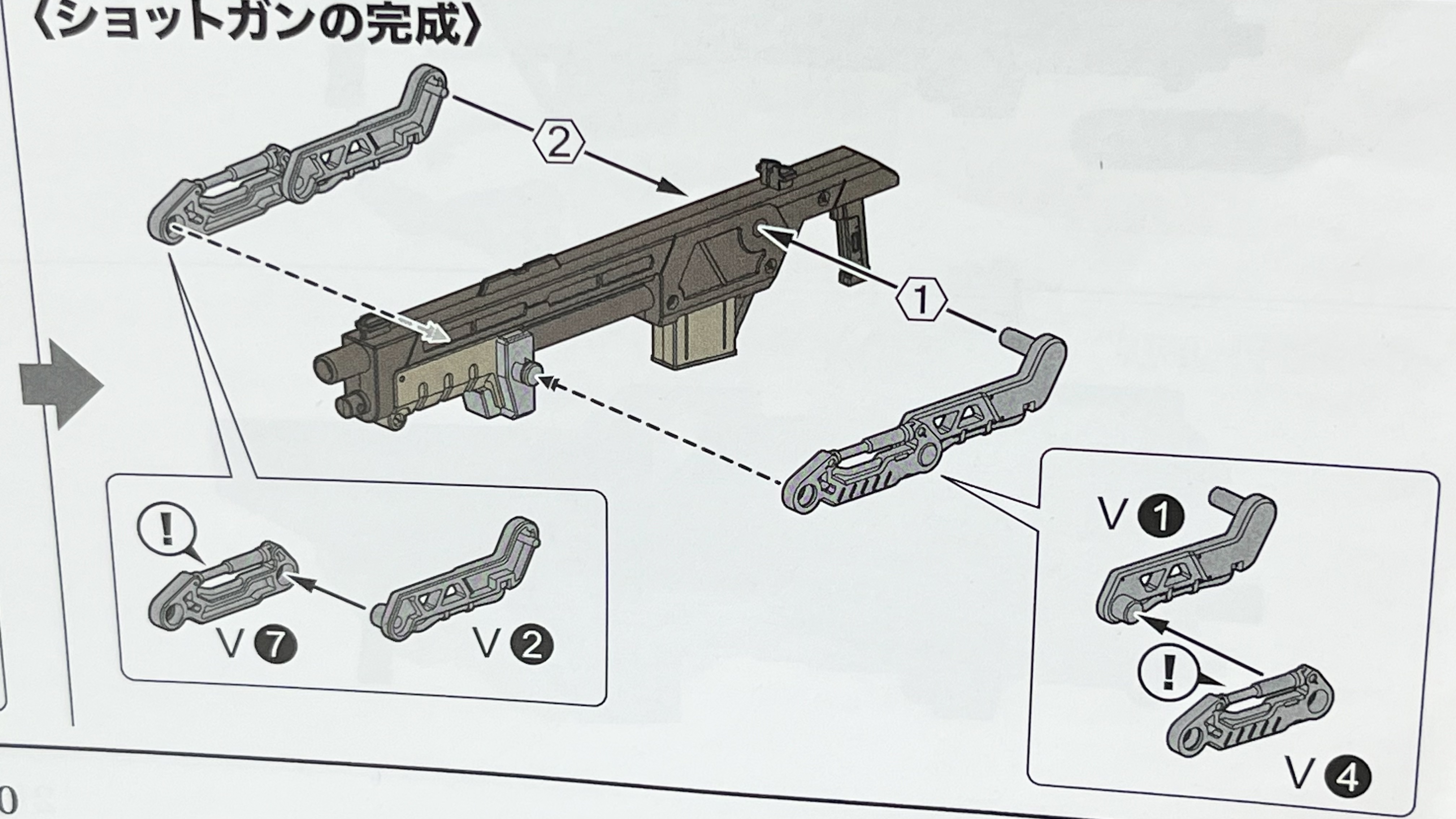 〈ショットガンの完成〉

2

1

!

V 7

V 2

V 1

!

V 4

0